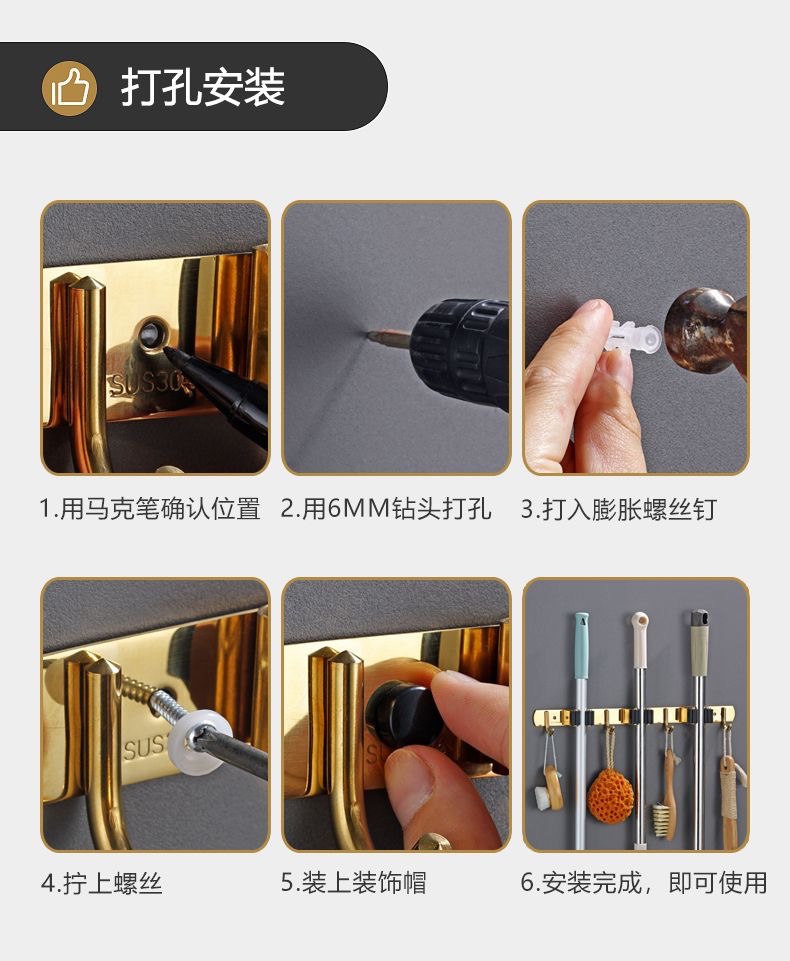 打孔安装

SUS30

1.用马克笔确认位置

2.用6MM钻头打孔

3.打入膨胀螺丝钉

SUS

4.拧上螺丝

5.装上装饰帽

6.安装完成，即可使用