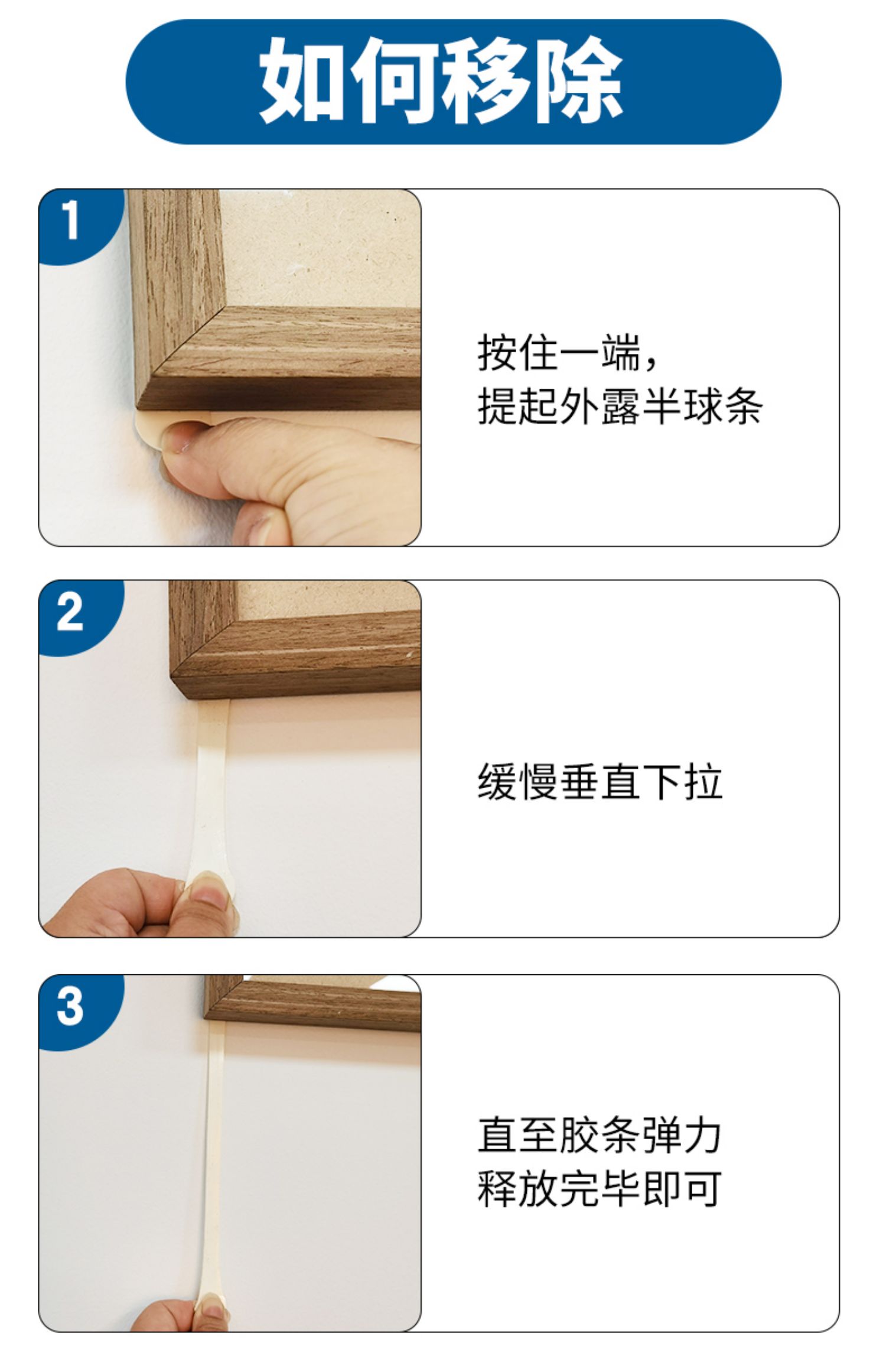 如何移除

1

按住一端，
提起外露半球条

2

缓慢垂直下拉

3

直至胶条弹力
释放完毕即可