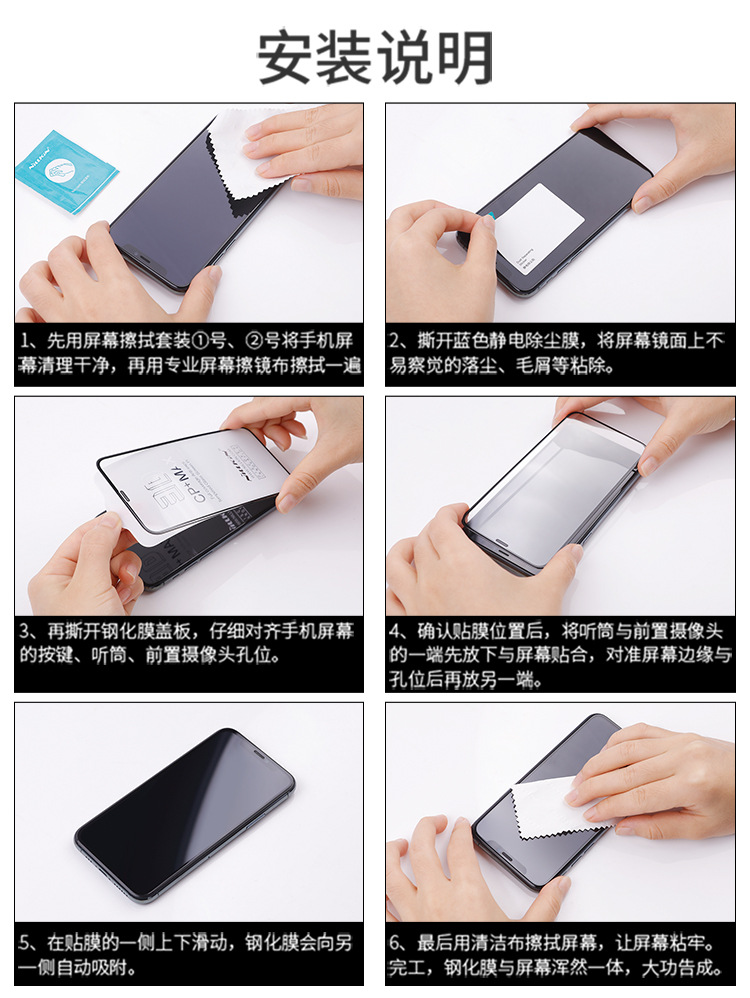 安装说明

1、先用屏幕擦拭套装①号、②号将手机屏幕清理干净，再用专业屏幕擦镜布擦拭一遍

2、撕开蓝色静电除尘膜，将屏幕镜面上不易察觉的落尘、毛屑等粘除。

3、再撕开钢化膜盖板，仔细对齐手机屏幕的按键、听筒、前置摄像头孔位。

4、确认贴膜位置后，将听筒与前置摄像头的一端先放下与屏幕贴合，对准屏幕边缘与孔位后再放另一端。

5、在贴膜的一侧上下滑动，钢化膜会向另一侧自动吸附。

6、最后用清洁布擦拭屏幕，让屏幕粘牢。完工，钢化膜与屏幕浑然一体，大功告成。