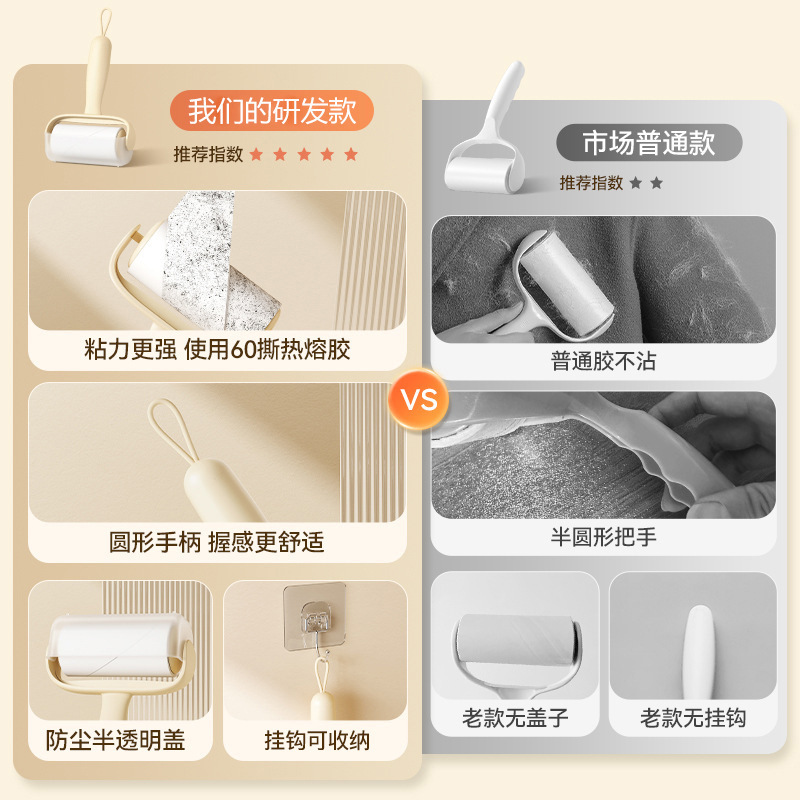 我们的研发款

推荐指数 ★★★★★

粘力更强 使用60撕热熔胶

圆形手柄 握感更舒适

防尘半透明盖

挂钩可收纳

VS

市场普通款

推荐指数 ★★

普通胶不沾

半圆形把手

老款无盖子

老款无挂钩