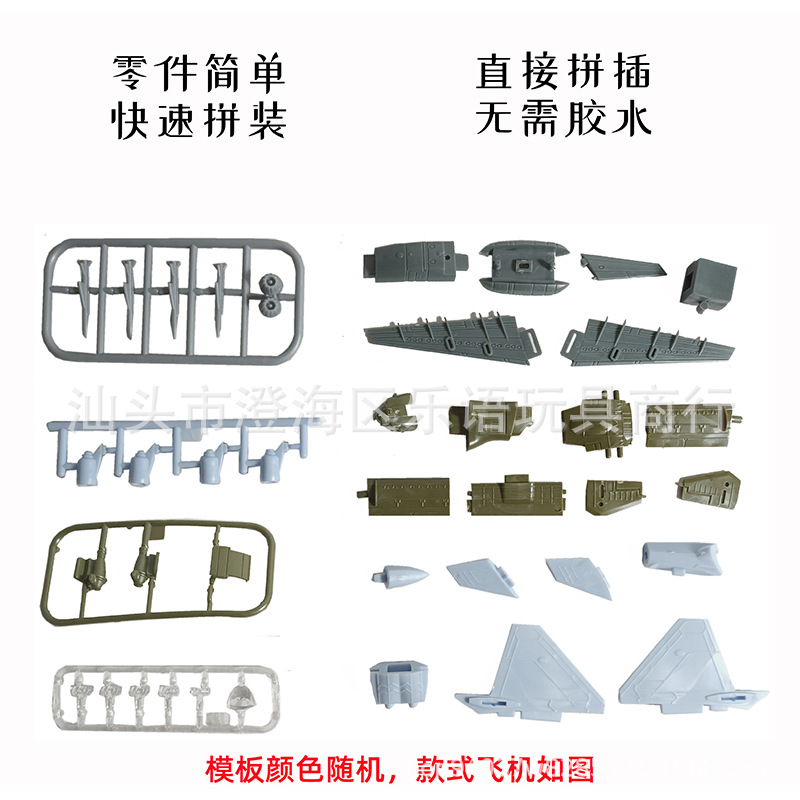 零件简单
快速拼装

直接拼插
无需胶水

汕头市澄海区乐语玩具商行

模板颜色随机，款式飞机如图