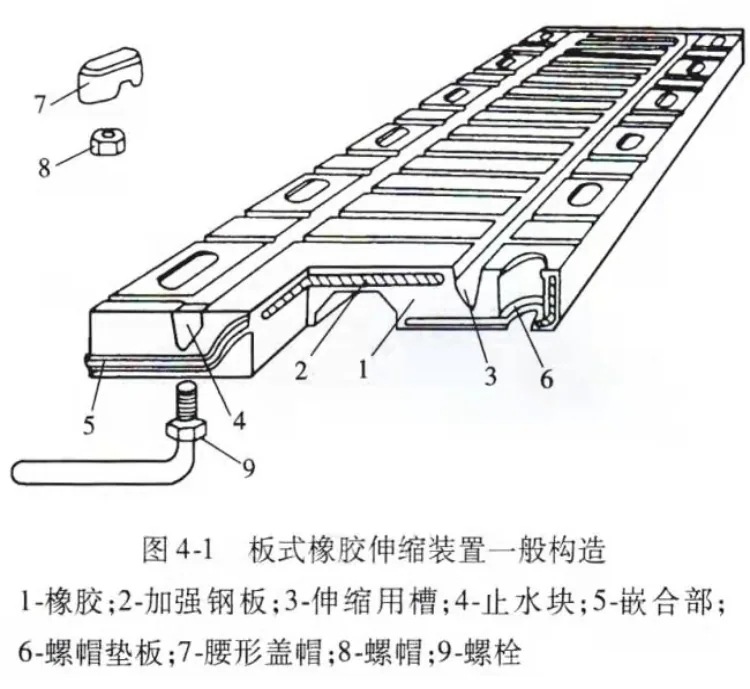 7
8
2
1
3
6
5
4
9

图 4-1 板式橡胶伸缩装置一般构造

1-橡胶;2-加强钢板;3-伸缩用槽;4-止水块;5-嵌合部;6-螺帽垫板;7-腰形盖帽;8-螺帽;9-螺栓