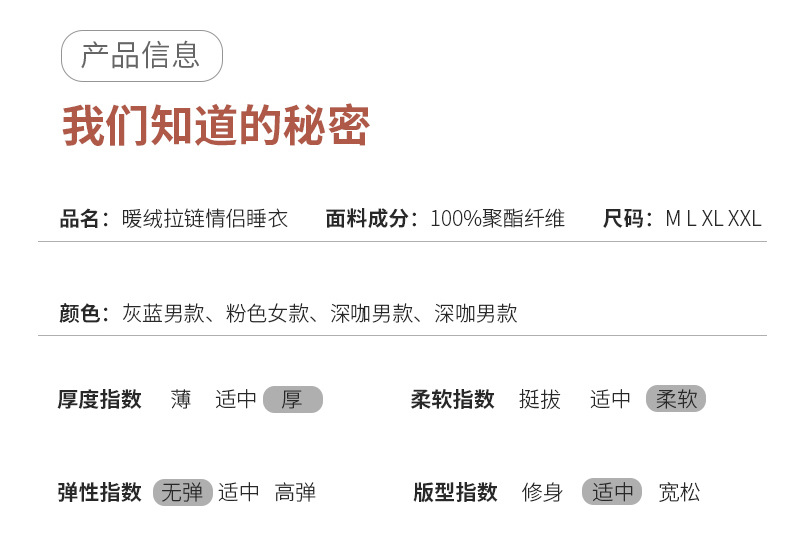 产品信息

我们知道的秘密

品名：暖绒拉链情侣睡衣 面料成分：100%聚酯纤维 尺码：M L XL XXL

颜色：灰蓝男款、粉色女款、深咖男款、深咖男款

厚度指数 薄 适中 厚

柔软指数 挺拔 适中 柔软

弹性指数 无弹 适中 高弹

版型指数 修身 适中 宽松