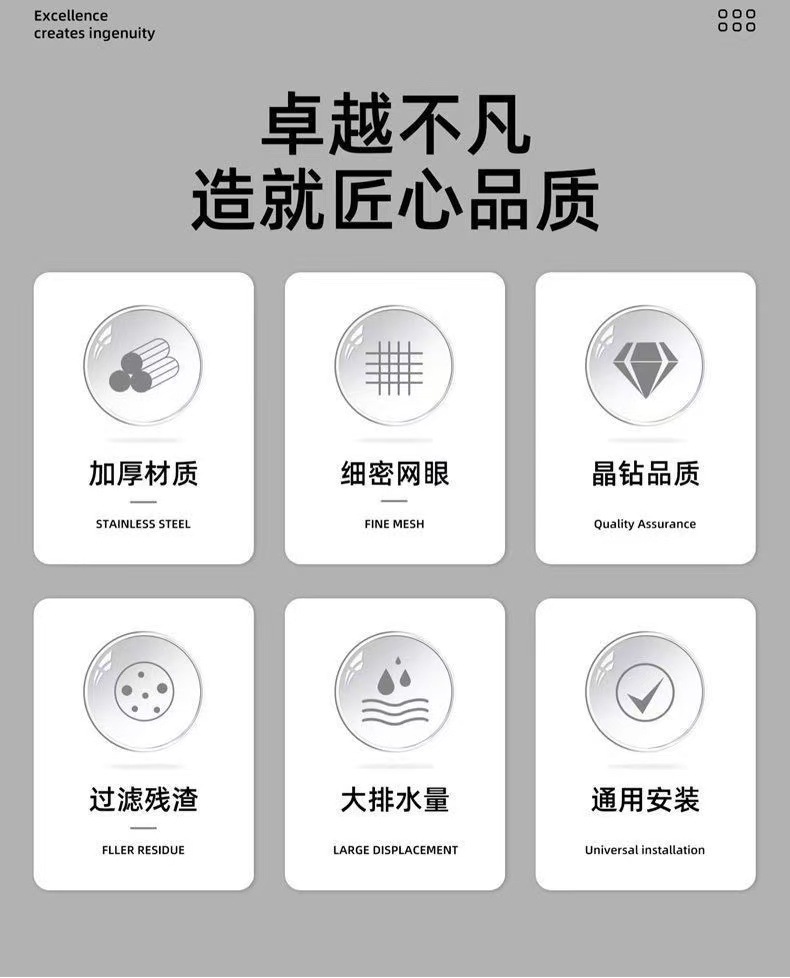 Excellence
creates ingenuity

卓越不凡
造就匠心品质

加厚材质

STAINLESS STEEL

细密网眼

FINE MESH

晶钻品质

Quality Assurance

过滤残渣

FLLER RESIDUE

大排水量

LARGE DISPLACEMENT

通用安装

Universal installation