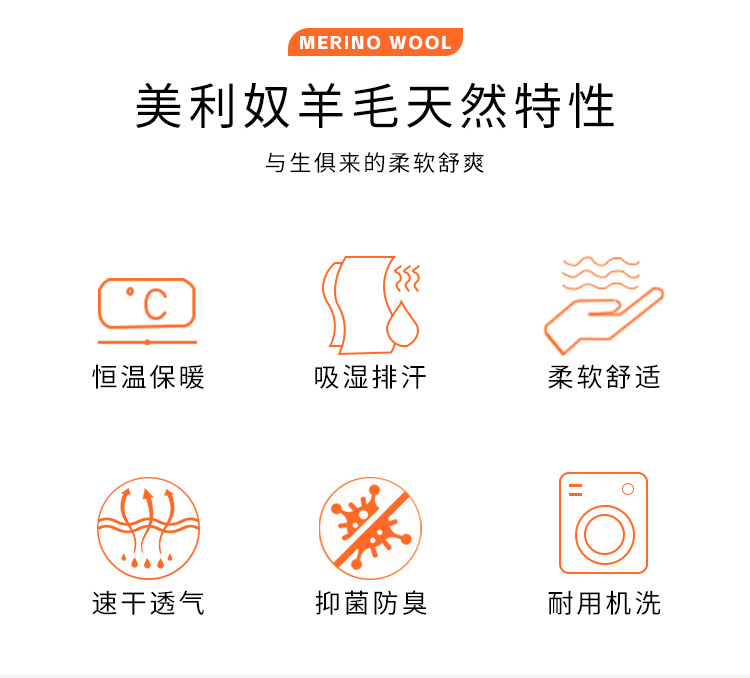 MERINO WOOL

美利奴羊毛天然特性

与生俱来的柔软舒爽

°C

恒温保暖

吸湿排汗

柔软舒适

速干透气

抑菌防臭

耐用机洗