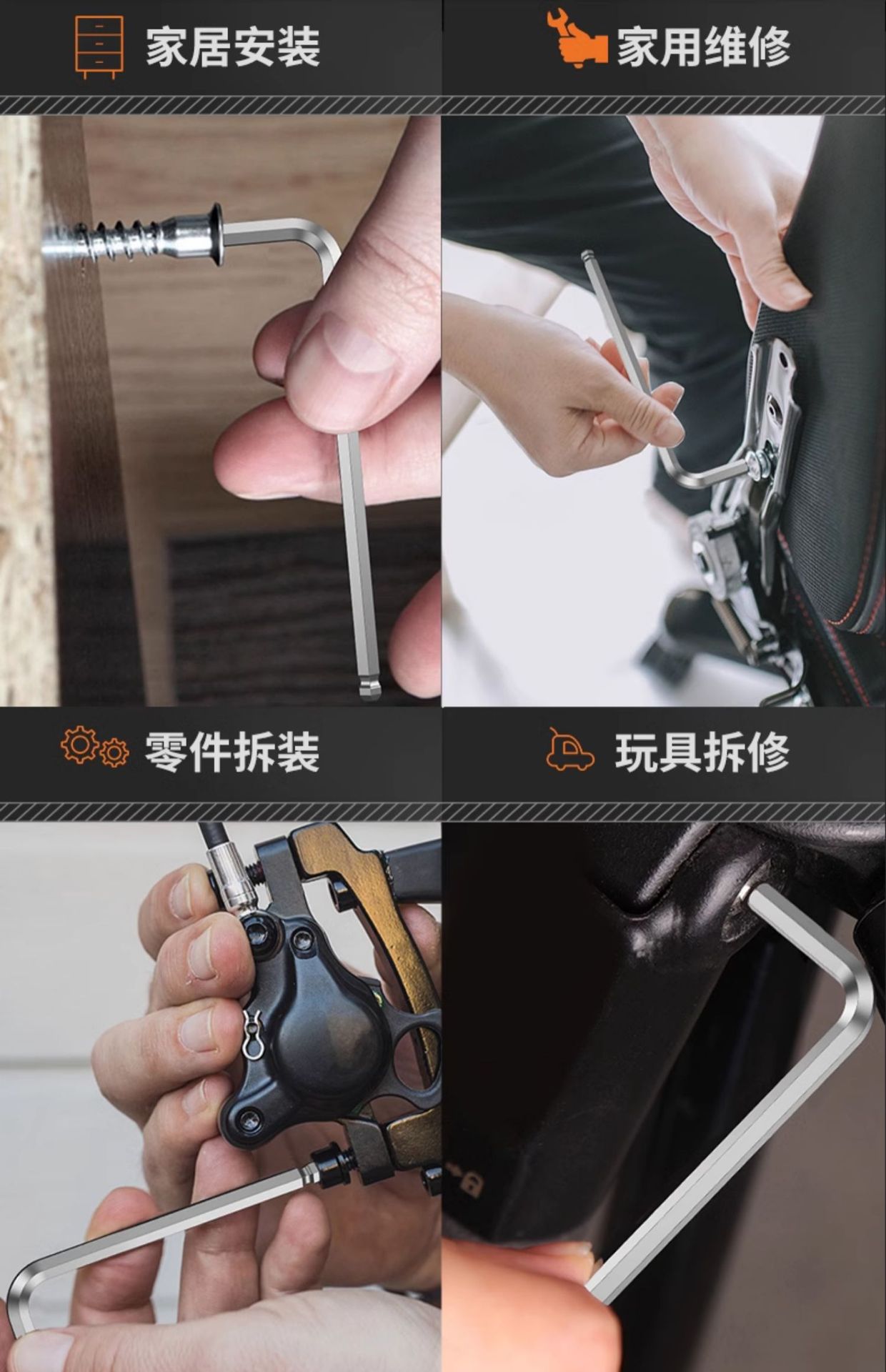 家居安装

家用维修

零件拆装

玩具拆修