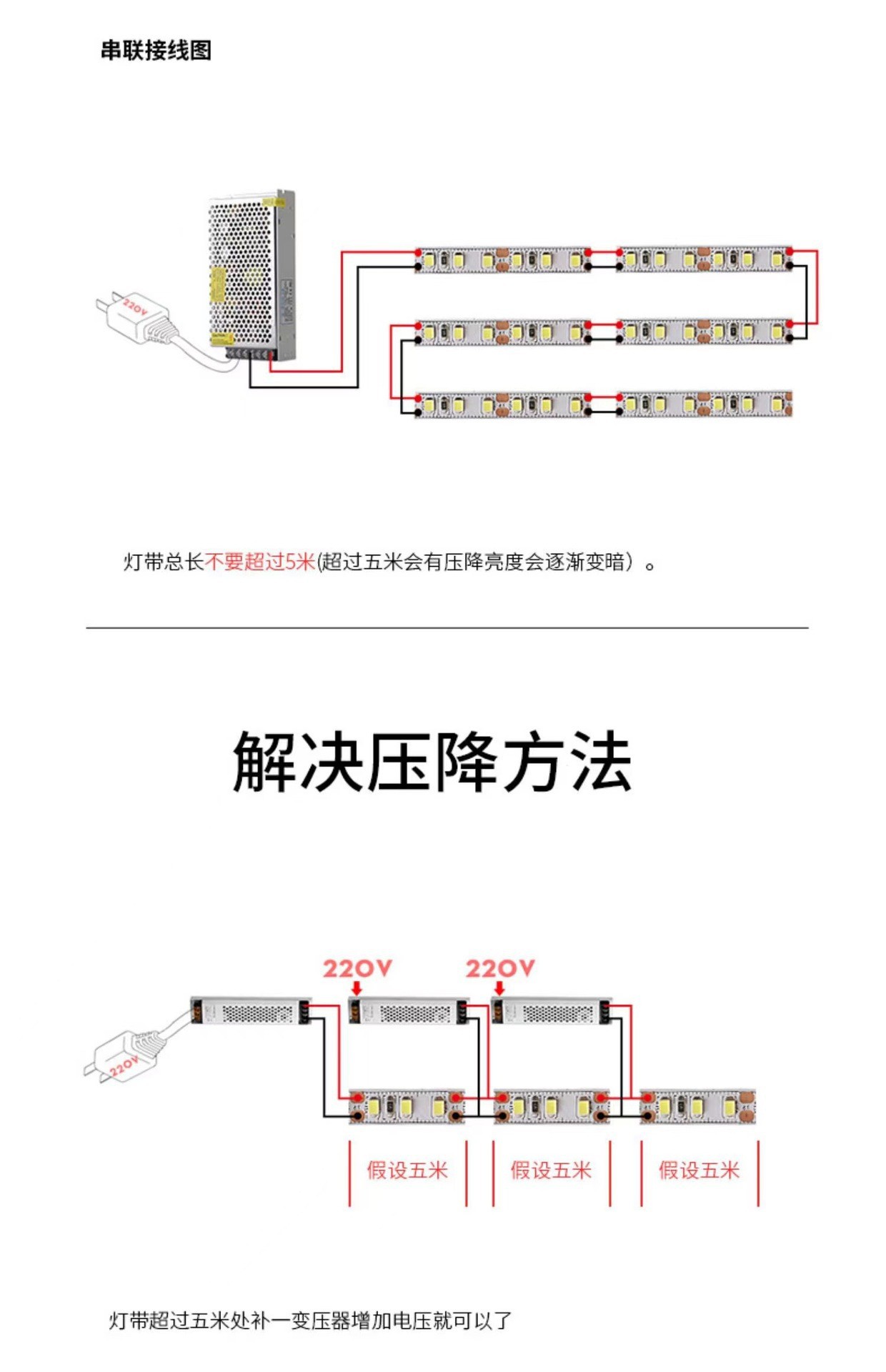 串联接线图

220V

灯带总长不要超过5米(超过五米会有压降亮度会逐渐变暗）。

解决压降方法

220V 220V

220V

假设五米 假设五米 假设五米

灯带超过五米处补一变压器增加电压就可以了