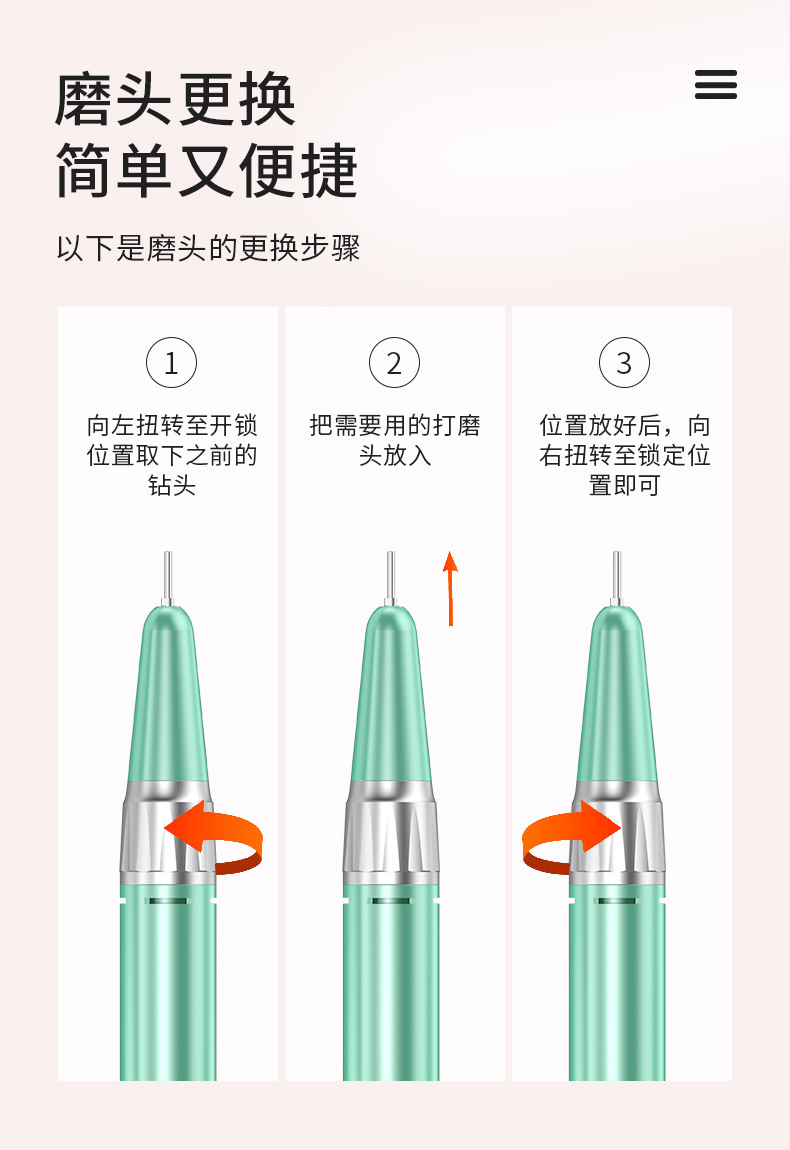 磨头更换
简单又便捷

以下是磨头的更换步骤

1
向左扭转至开锁位置取下之前的钻头

2
把需要用的打磨头放入

3
位置放好后，向右扭转至锁定位置即可