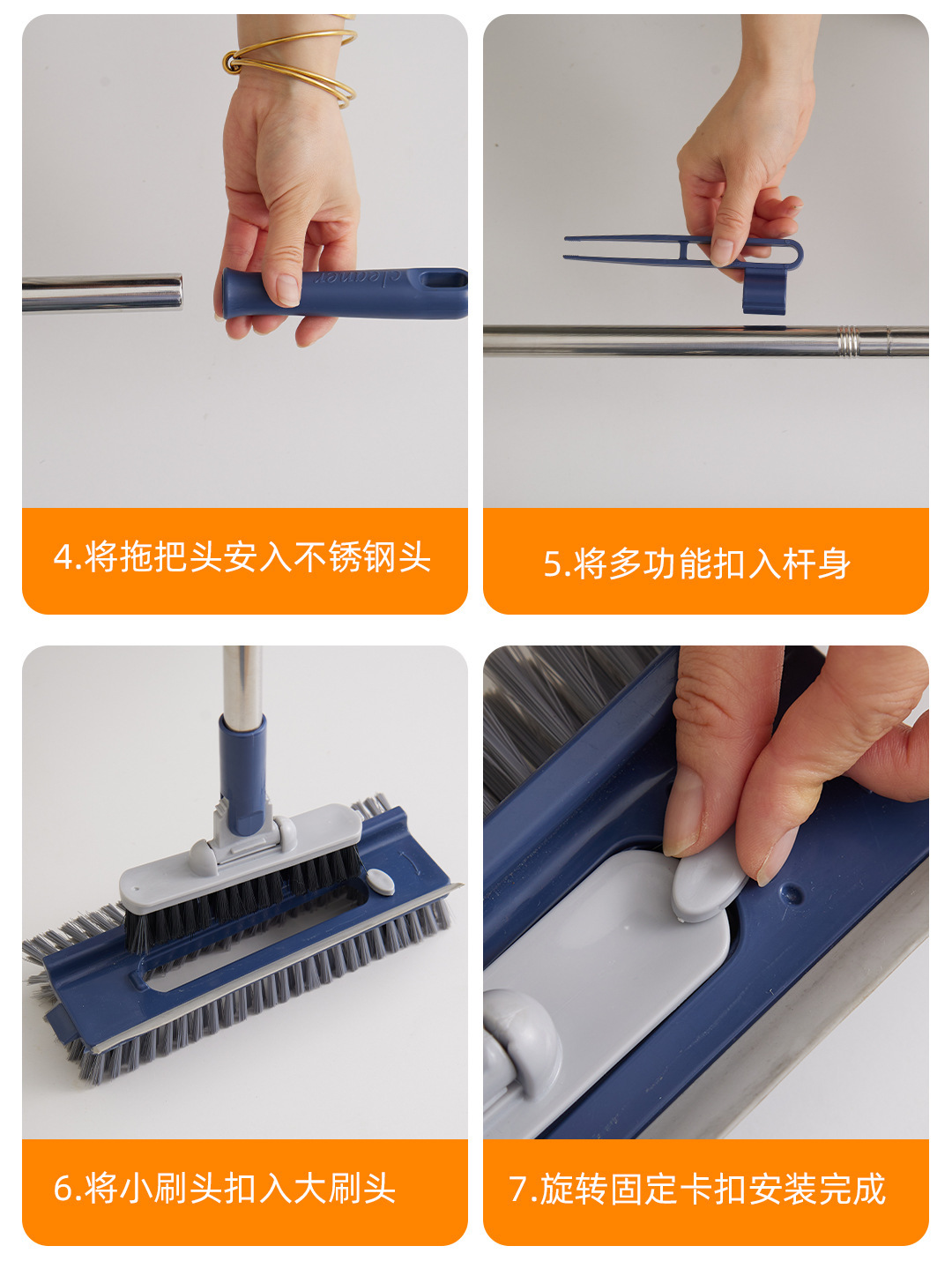 cleaner

4.将拖把头安入不锈钢头

5.将多功能扣入杆身

6.将小刷头扣入大刷头

7.旋转固定卡扣安装完成