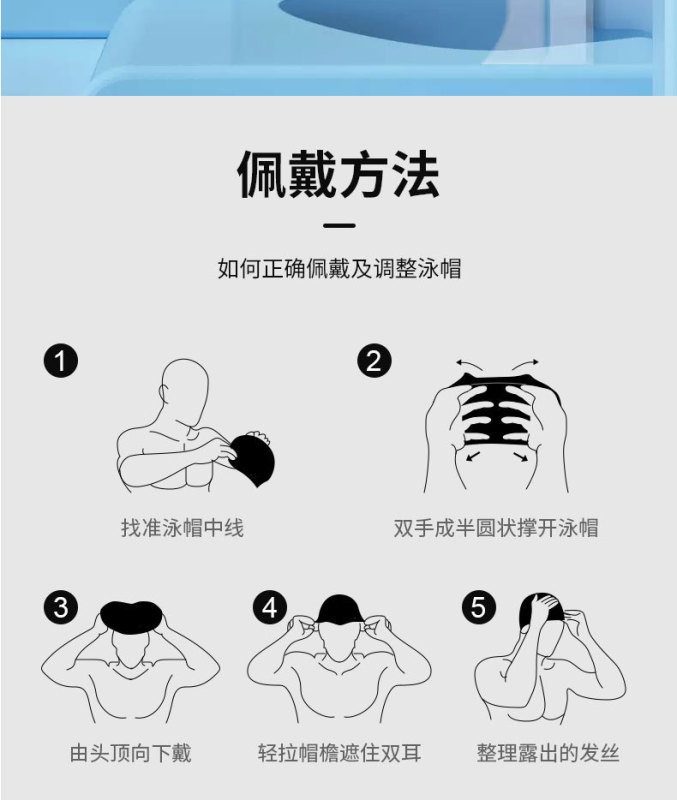 佩戴方法

如何正确佩戴及调整泳帽

1

找准泳帽中线

2

双手成半圆状撑开泳帽

3

由头顶向下戴

4

轻拉帽檐遮住双耳

5

整理露出的发丝