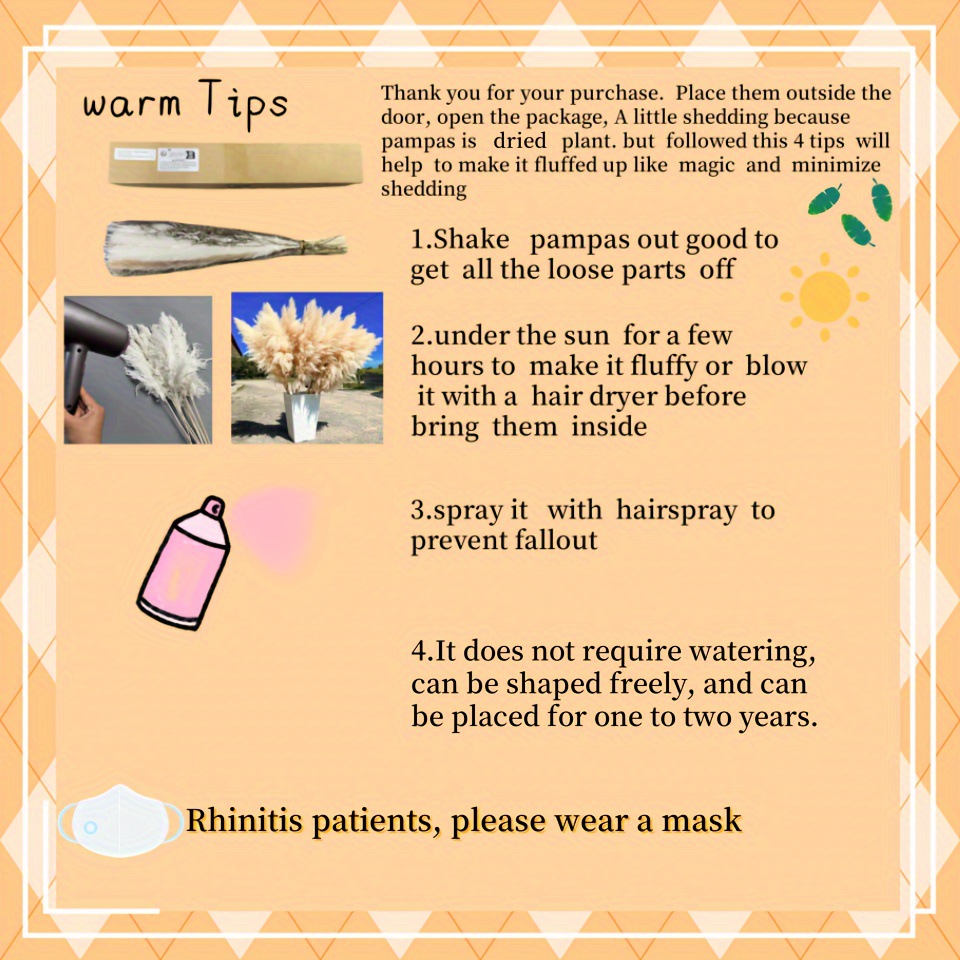 warm Tips

Thank you for your purchase. Place them outside the door, open the package, A little shedding because pampas is dried plant. but followed this 4 tips will help to make it fluffed up like magic and minimize shedding

1.Shake pampas out good to get all the loose parts off

2.under the sun for a few hours to make it fluffy or blow it with a hair dryer before bring them inside

3.spray it with hairspray to prevent fallout

4.It does not require watering, can be shaped freely, and can be placed for one to two years.

Rhinitis patients, please wear a mask