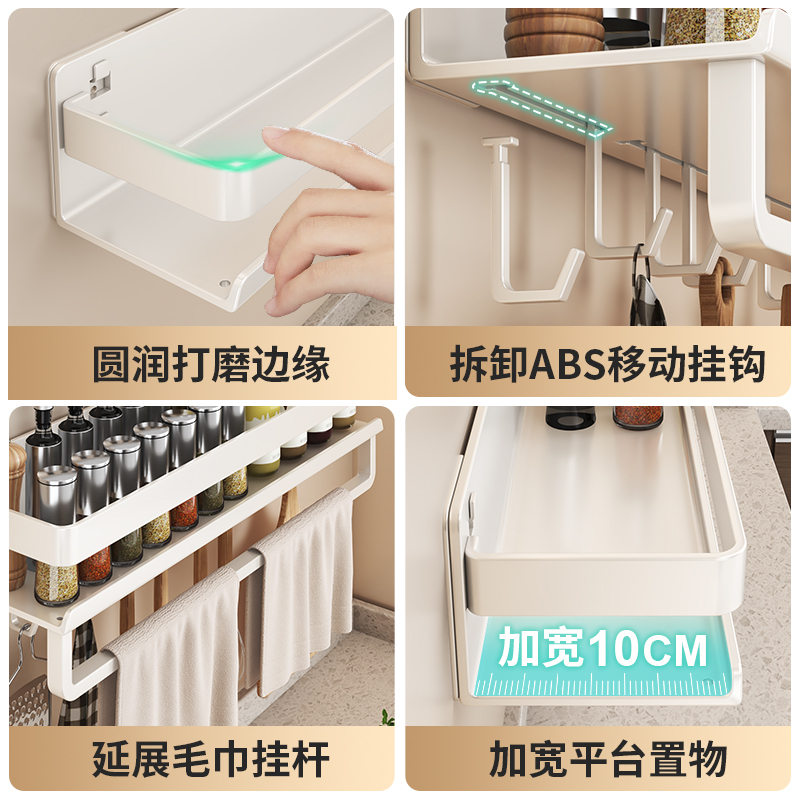 圆润打磨边缘

拆卸ABS移动挂钩

延展毛巾挂杆

加宽10CM

加宽平台置物