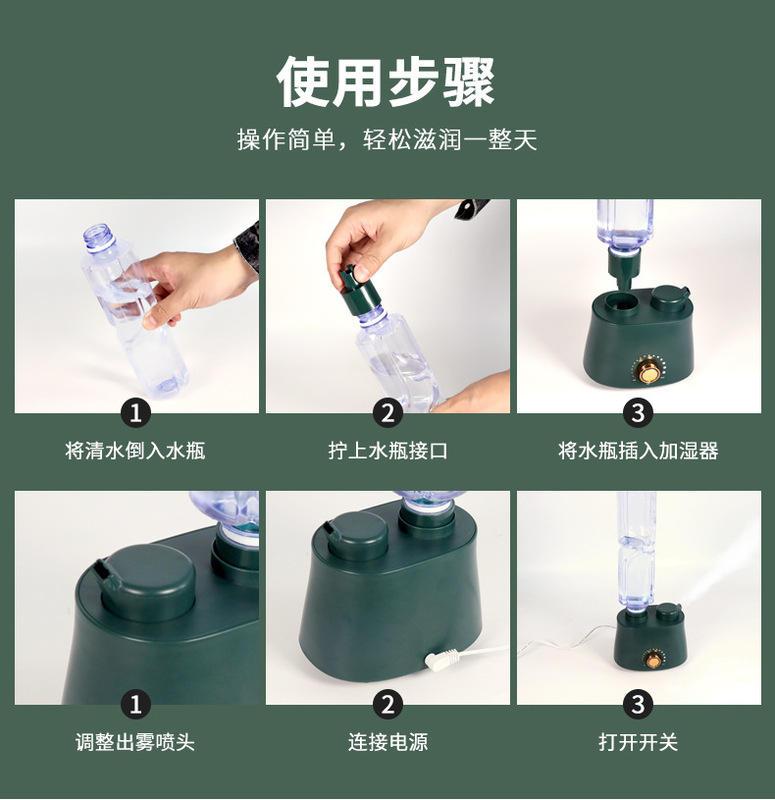 使用步骤

操作简单，轻松滋润一整天

1
将清水倒入水瓶

2
拧上水瓶接口

3
将水瓶插入加湿器

1
调整出雾喷头

2
连接电源

3
打开开关