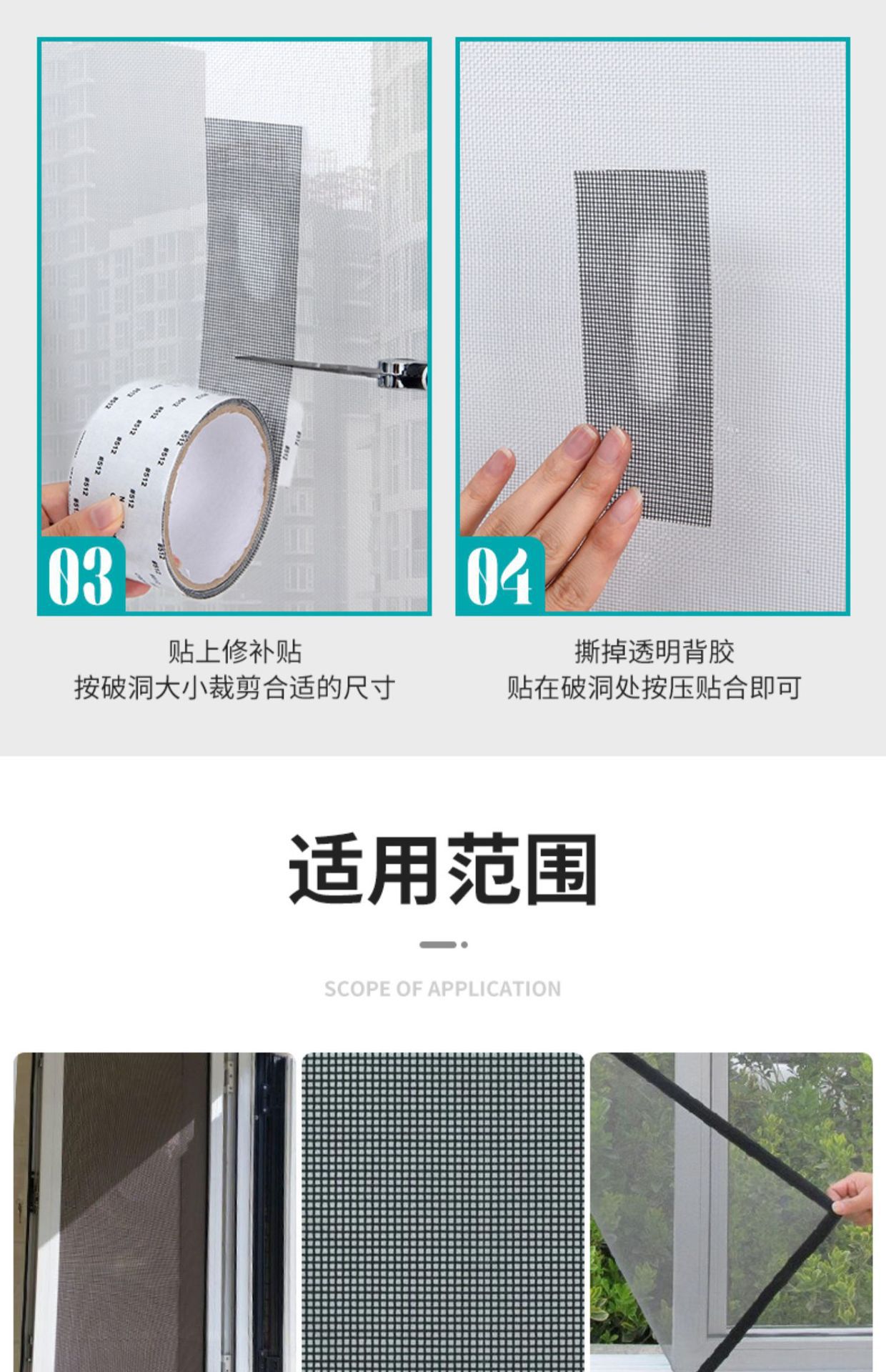 03

贴上修补贴
按破洞大小裁剪合适的尺寸

04

撕掉透明背胶
贴在破洞处按压贴合即可

适用范围

SCOPE OF APPLICATION