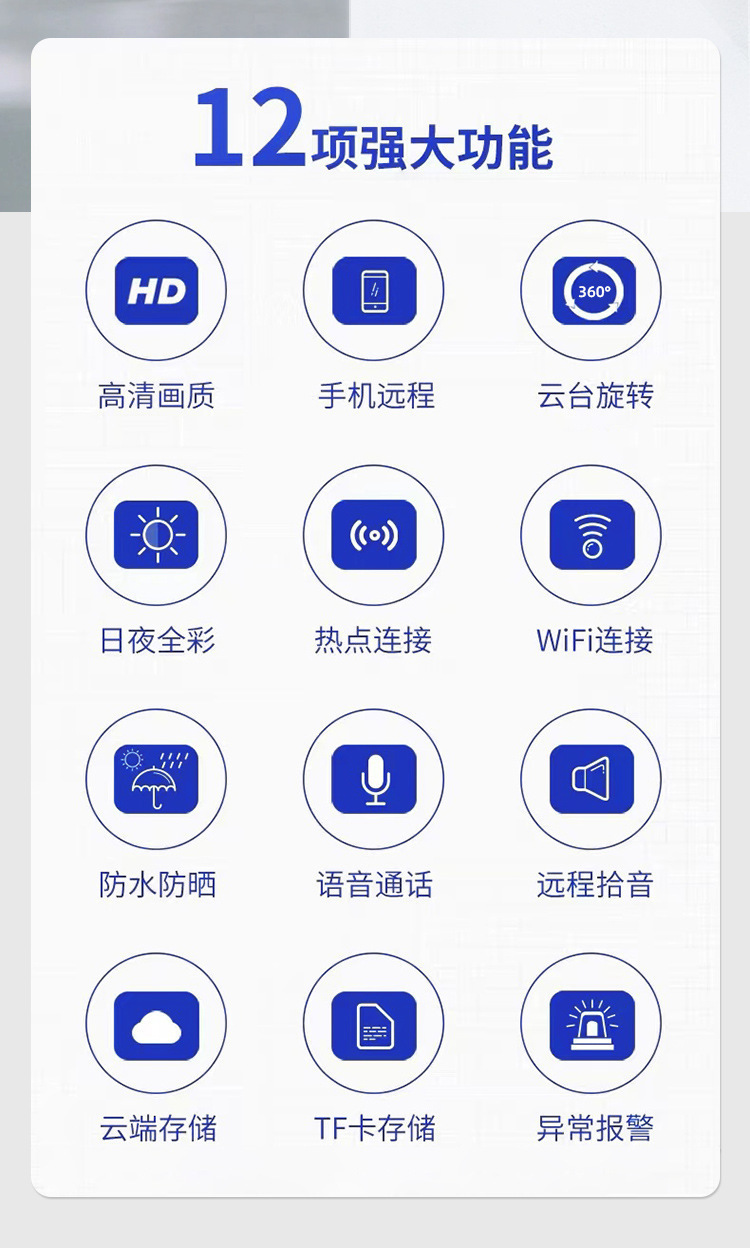 12项强大功能

HD
高清画质

手机远程

360°
云台旋转

日夜全彩

热点连接

WiFi连接

防水防晒

语音通话

远程拾音

云端存储

TF卡存储

异常报警