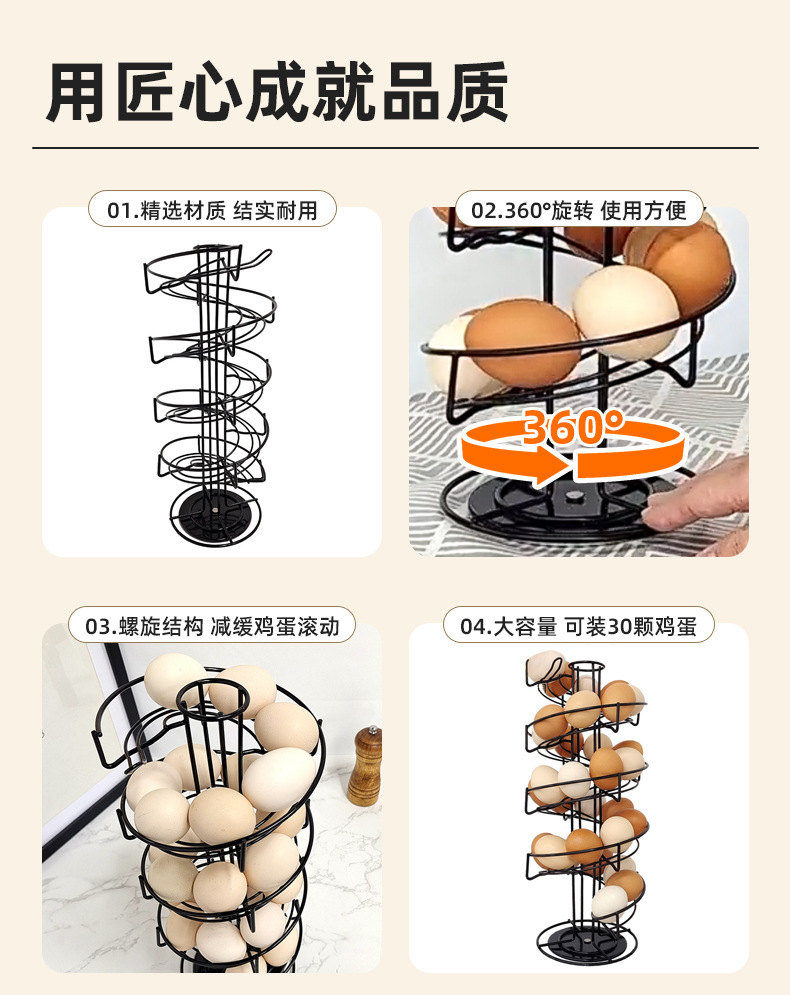 用匠心成就品质

01.精选材质 结实耐用

02.360°旋转 使用方便

360°

03.螺旋结构 减缓鸡蛋滚动

04.大容量 可装30颗鸡蛋