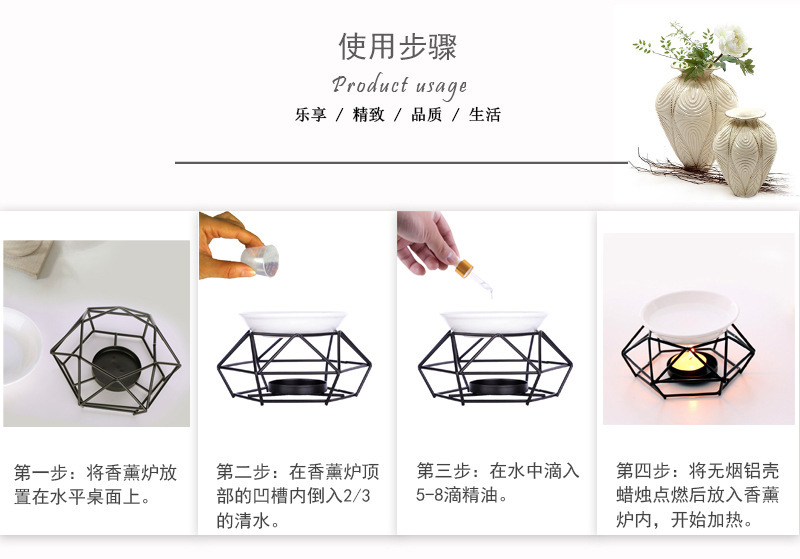 使用步骤

Product usage

乐享 / 精致 / 品质 / 生活

第一步：将香薰炉放置在水平桌面上。

第二步：在香薰炉顶部的凹槽内倒入2/3的清水。

第三步：在水中滴入5-8滴精油。

第四步：将无烟铝壳蜡烛点燃后放入香薰炉内，开始加热。