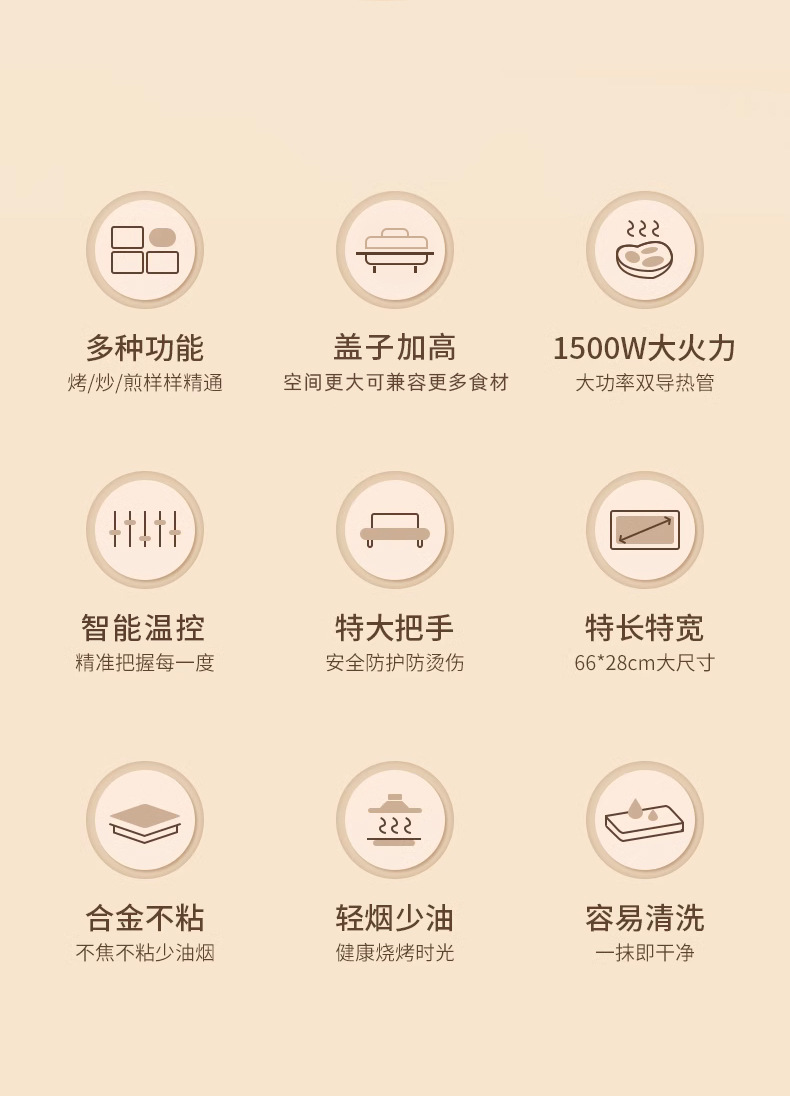 多种功能
烤/炒/煎样样精通

盖子加高
空间更大可兼容更多食材

1500W大火力
大功率双导热管

智能温控
精准把握每一度

特大把手
安全防护防烫伤

特长特宽
66*28cm大尺寸

合金不粘
不焦不粘少油烟

轻烟少油
健康烧烤时光

容易清洗
一抹即干净