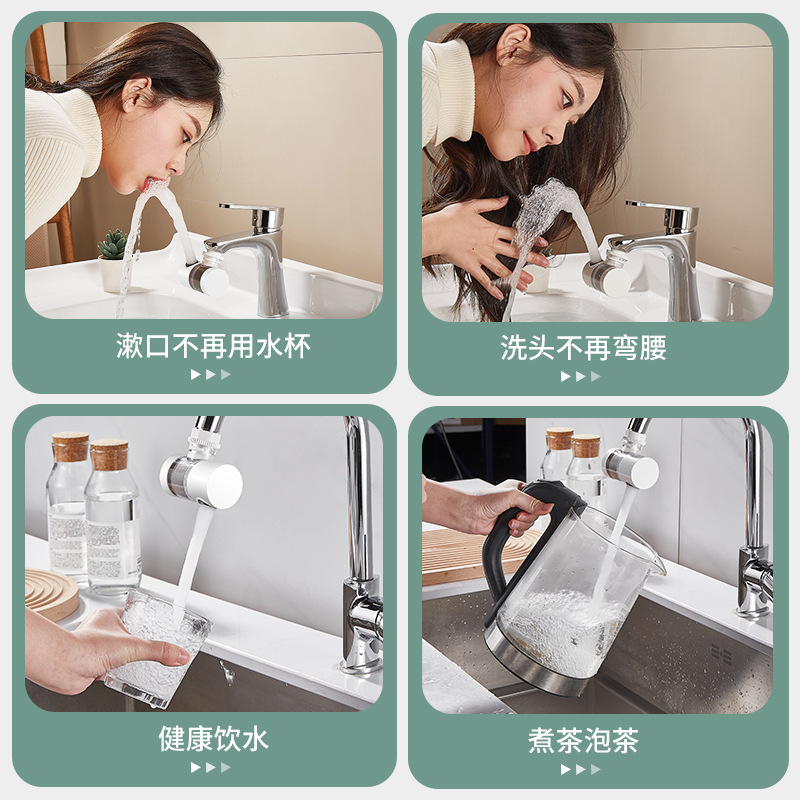 漱口不再用水杯

洗头不再弯腰

健康饮水

煮茶泡茶