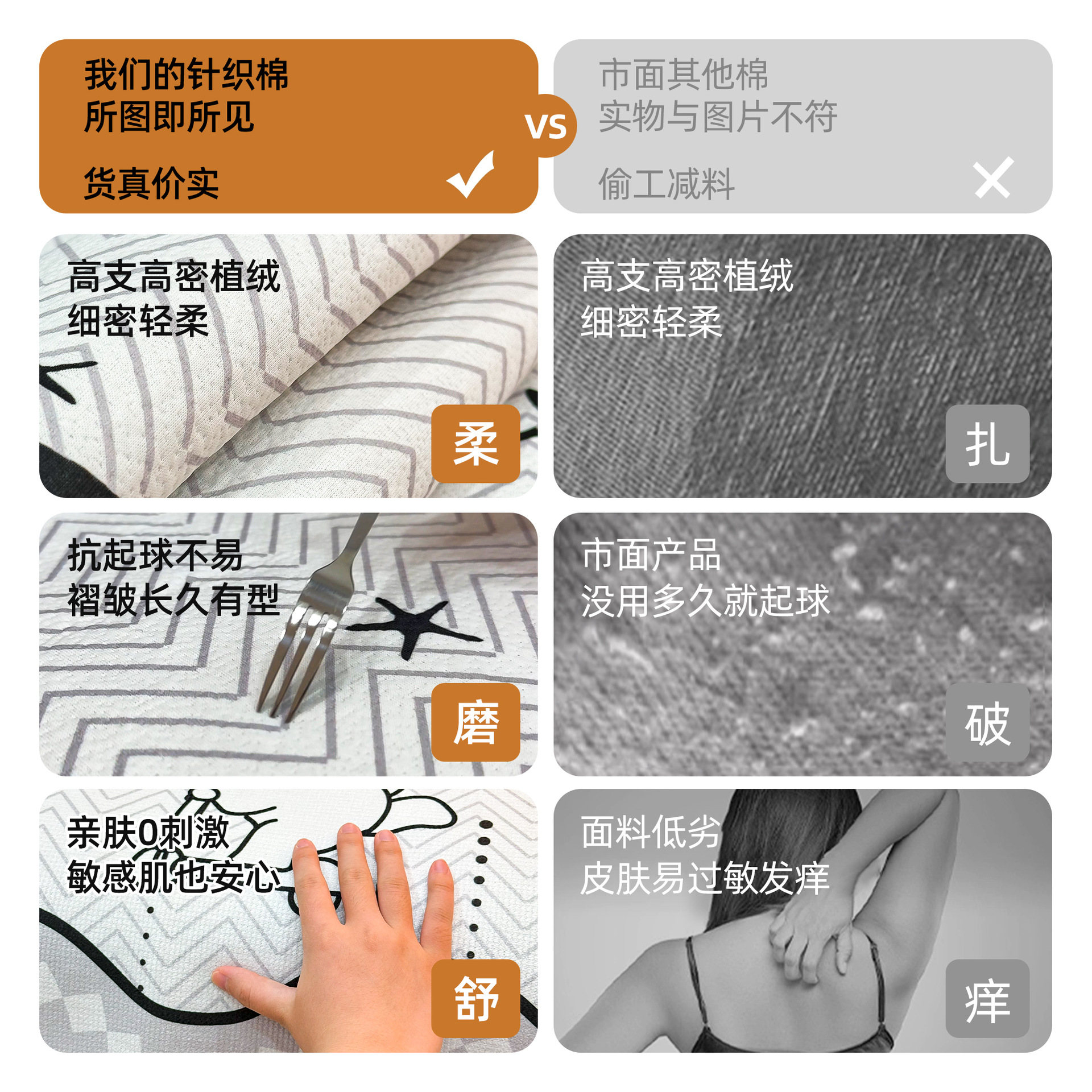 我们的针织棉
所图即所见

货真价实

VS

市面其他棉
实物与图片不符

偷工减料

高支高密植绒
细密轻柔

柔

高支高密植绒
细密轻柔

扎

抗起球不易
褶皱长久有型

磨

市面产品
没用多久就起球

破

亲肤0刺激
敏感肌也安心

舒

面料低劣
皮肤易过敏发痒

痒