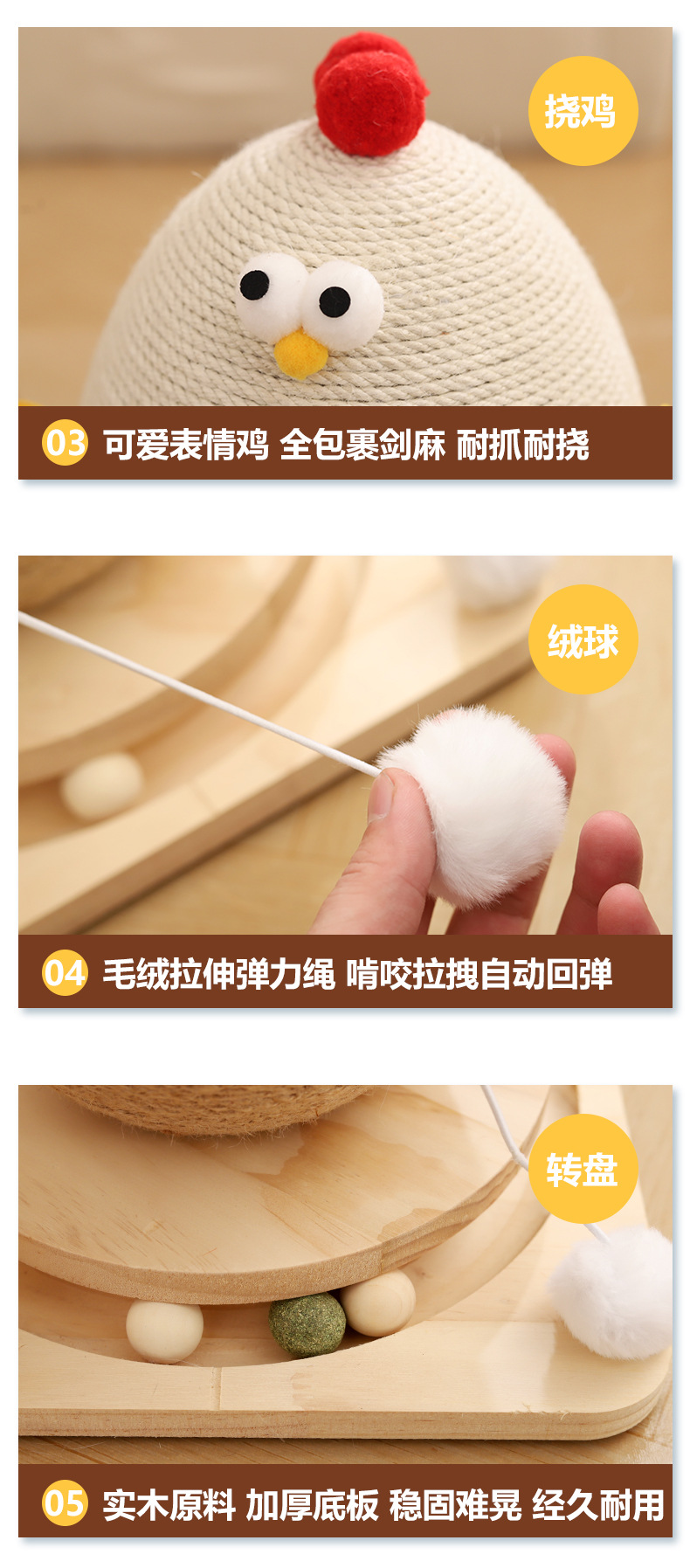 挠鸡

03 可爱表情鸡 全包裹剑麻 耐抓耐挠

绒球

04 毛绒拉伸弹力绳 啃咬拉拽自动回弹

转盘

05 实木原料 加厚底板 稳固难晃 经久耐用