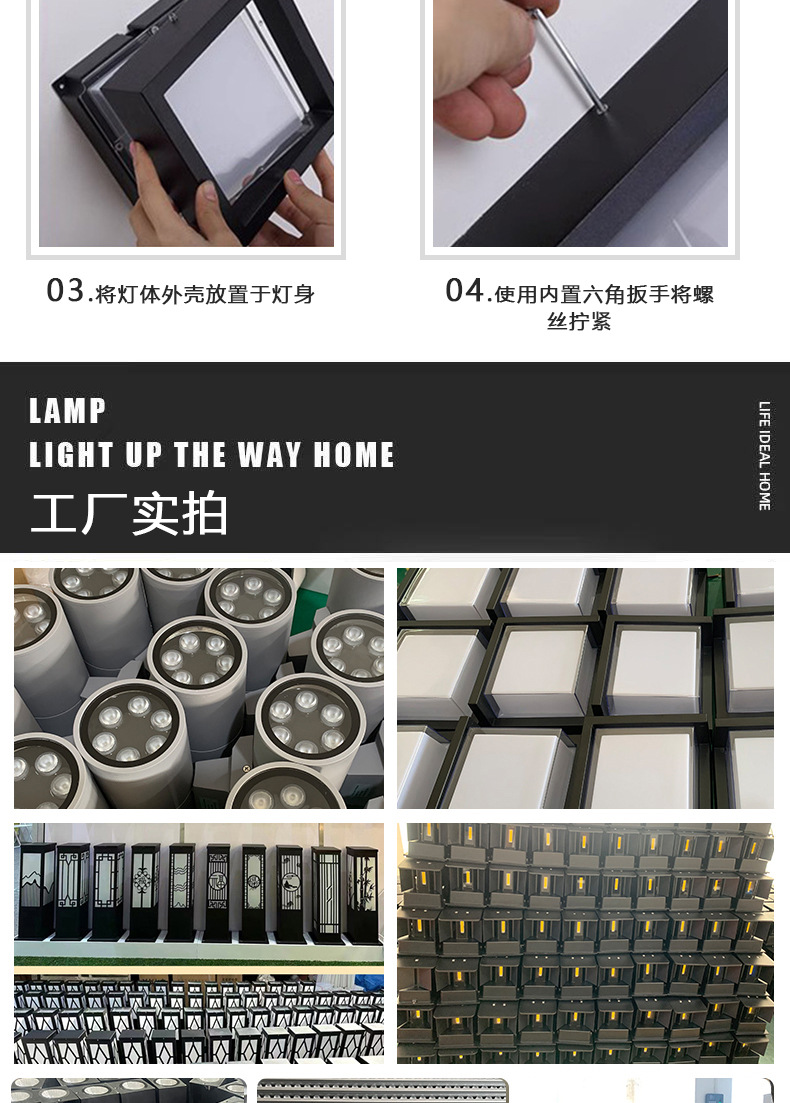 03.将灯体外壳放置于灯身

04.使用内置六角扳手将螺丝拧紧

LAMP
LIGHT UP THE WAY HOME
工厂实拍

LIFE IDEAL HOME