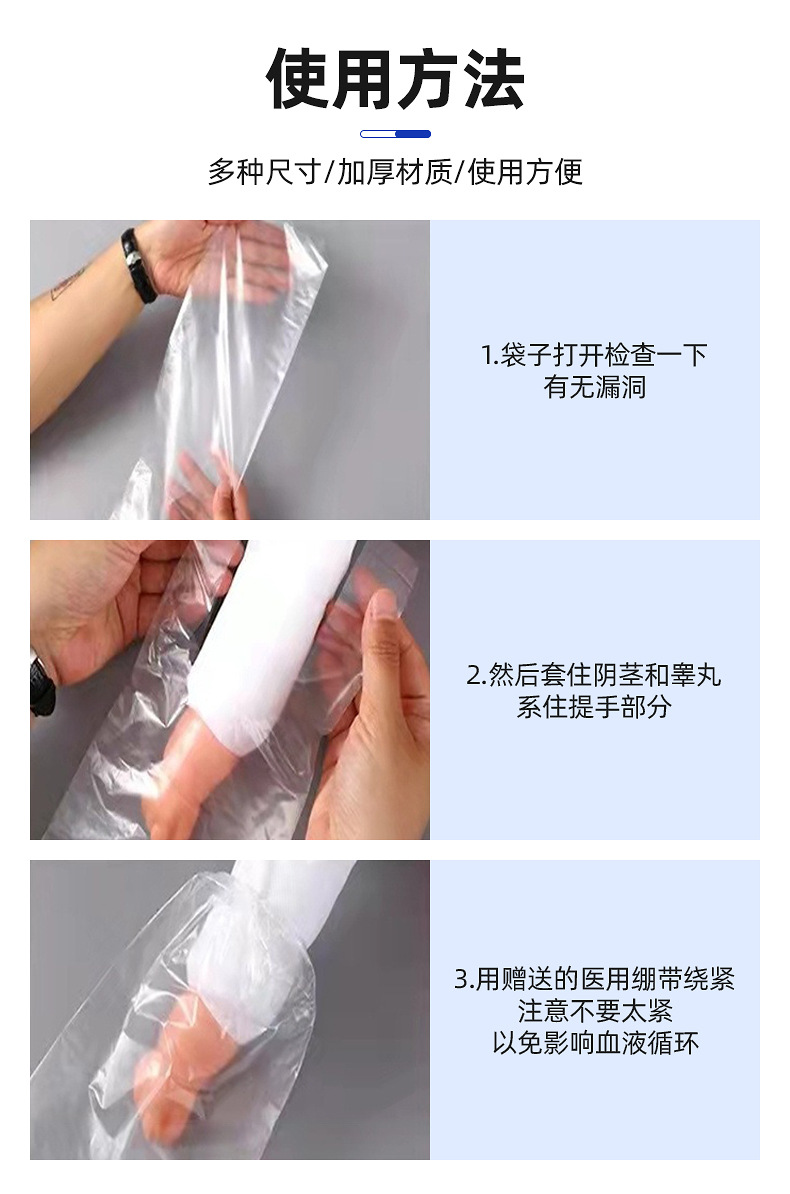 使用方法

多种尺寸/加厚材质/使用方便

1.袋子打开检查一下
有无漏洞

2.然后套住阴茎和睾丸
系住提手部分

3.用赠送的医用绷带绕紧
注意不要太紧
以免影响血液循环