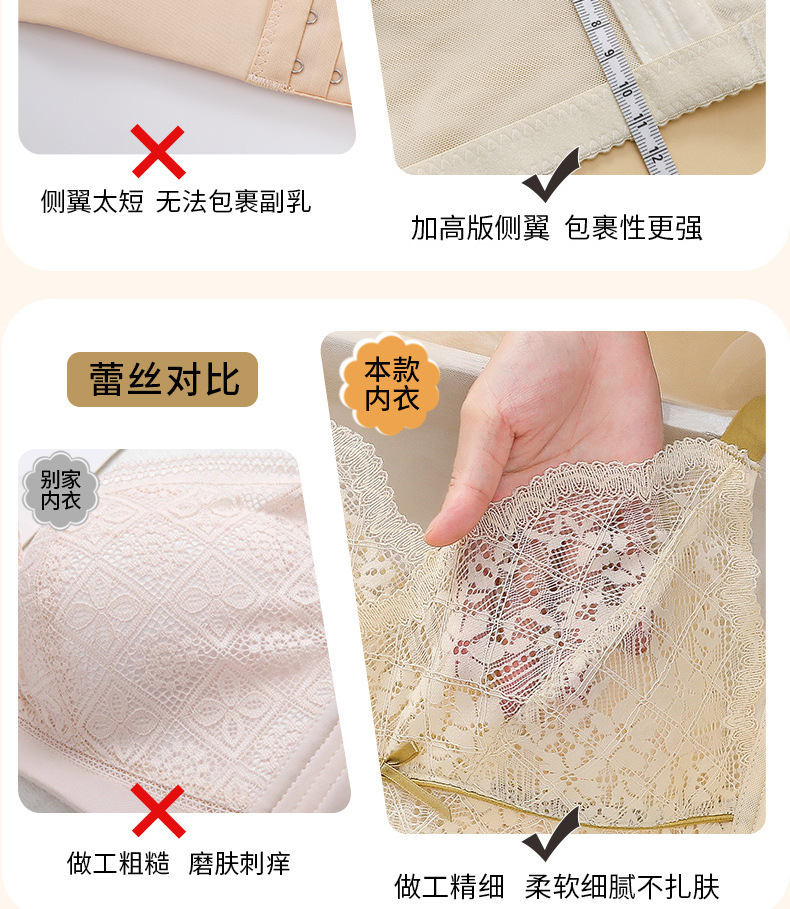 8 9 10 11 12

侧翼太短 无法包裹副乳

加高版侧翼 包裹性更强

蕾丝对比

本款内衣

别家内衣

做工粗糙 磨肤刺痒

做工精细 柔软细腻不扎肤