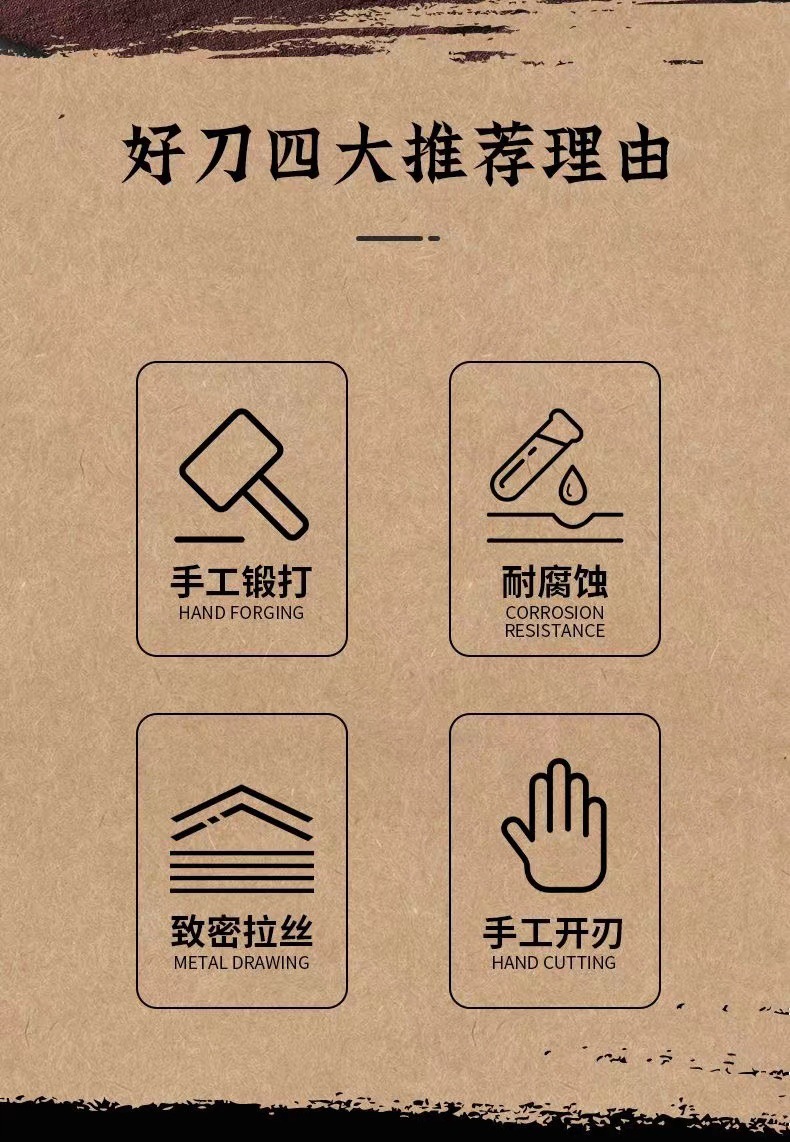 好刀四大推荐理由

手工锻打
HAND FORGING

耐腐蚀
CORROSION RESISTANCE

致密拉丝
METAL DRAWING

手工开刃
HAND CUTTING