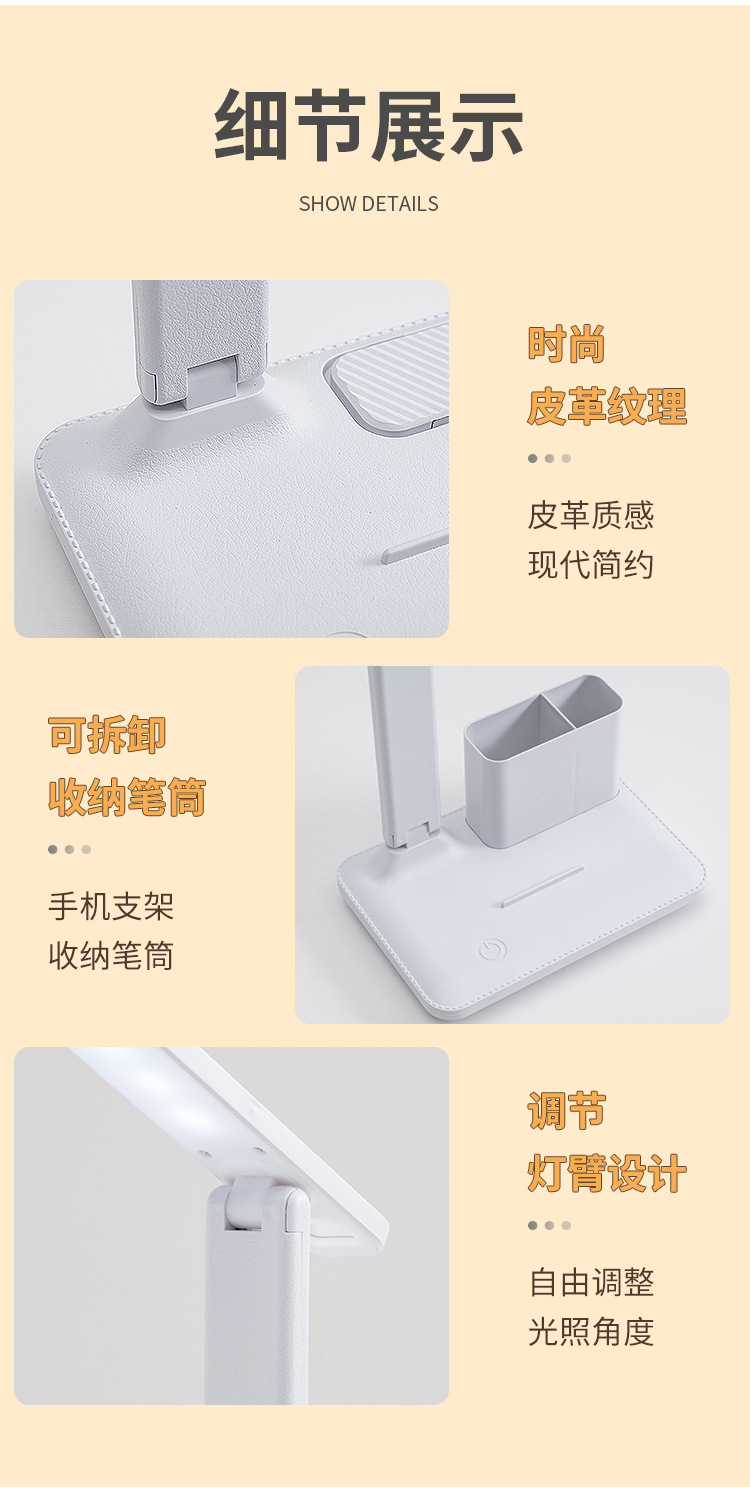 细节展示

SHOW DETAILS

时尚
皮革纹理

皮革质感
现代简约

可拆卸
收纳笔筒

手机支架
收纳笔筒

调节
灯臂设计

自由调整
光照角度