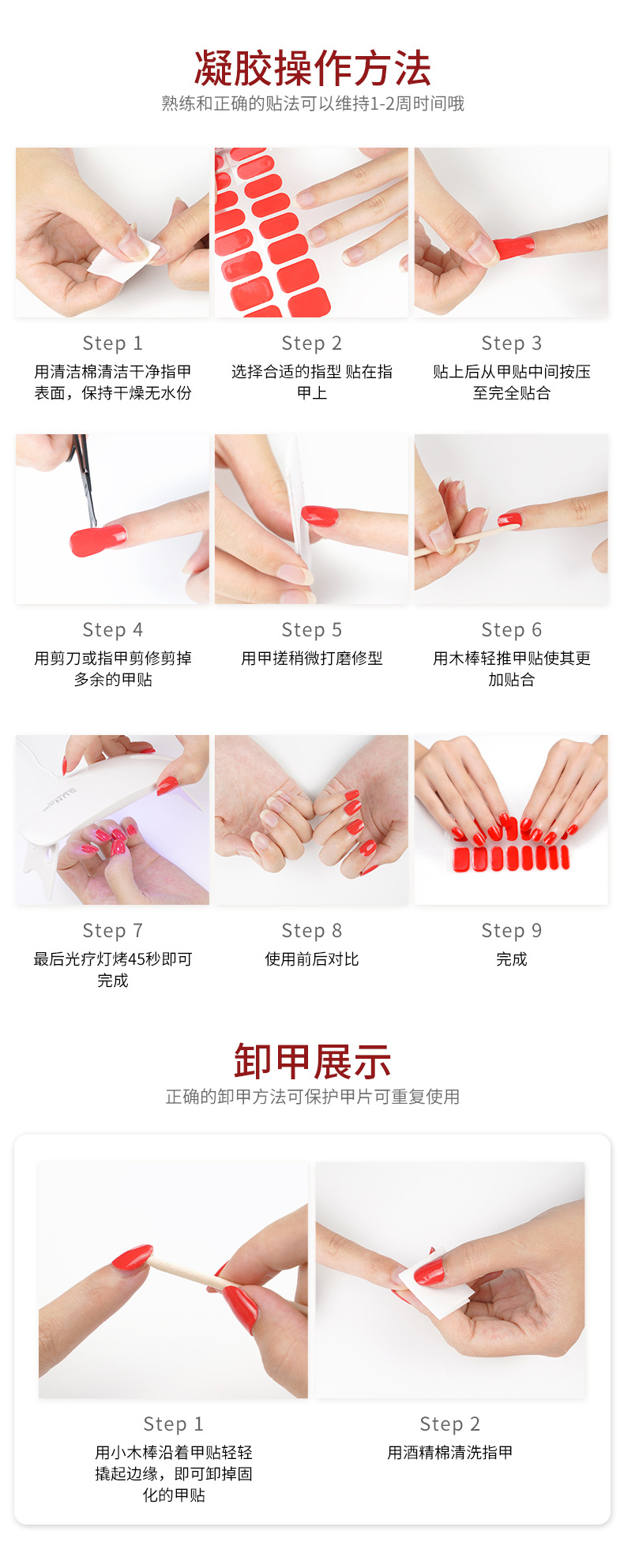 凝胶操作方法
熟练和正确的贴法可以维持1-2周时间哦

Step 1
用清洁棉清洁干净指甲表面，保持干燥无水份

Step 2
选择合适的指型 贴在指甲上

Step 3
贴上后从甲贴中间按压至完全贴合

Step 4
用剪刀或指甲剪修剪掉多余的甲贴

Step 5
用甲搓稍微打磨修型

Step 6
用木棒轻推甲贴使其更加贴合

SUN

Step 7
最后光疗灯烤45秒即可完成

Step 8
使用前后对比

Step 9
完成

卸甲展示
正确的卸甲方法可保护甲片可重复使用

Step 1
用小木棒沿着甲贴轻轻撬起边缘，即可卸掉固化的甲贴

Step 2
用酒精棉清洗指甲