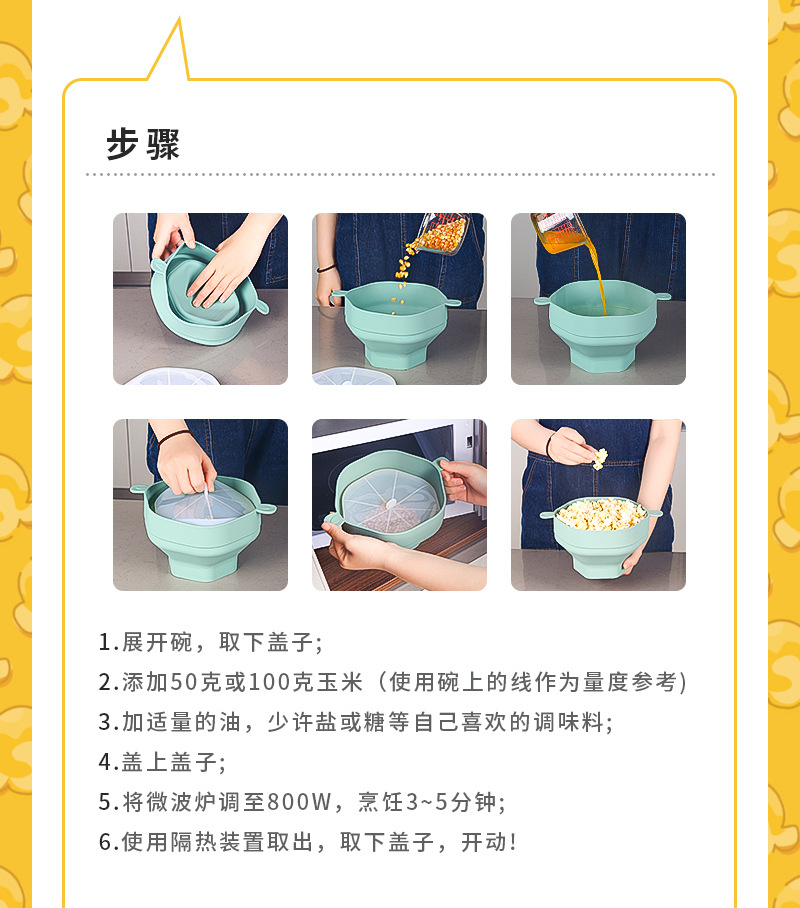 步骤

1.展开碗，取下盖子;

2.添加50克或100克玉米（使用碗上的线作为量度参考）

3.加适量的油，少许盐或糖等自己喜欢的调味料;

4.盖上盖子;

5.将微波炉调至800W，烹饪3~5分钟;

6.使用隔热装置取出，取下盖子，开动!