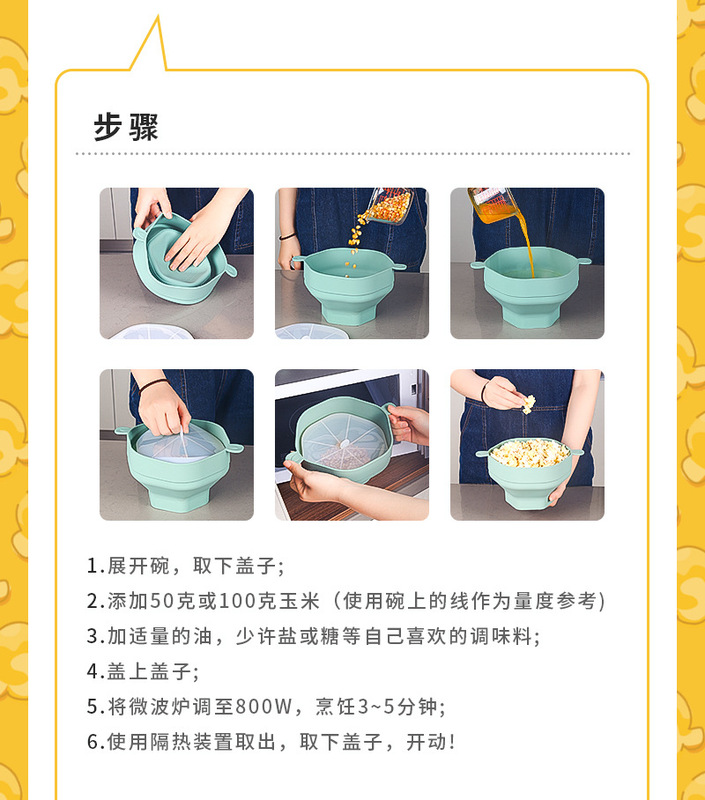 步骤

1.展开碗，取下盖子;

2.添加50克或100克玉米（使用碗上的线作为量度参考）

3.加适量的油，少许盐或糖等自己喜欢的调味料;

4.盖上盖子;

5.将微波炉调至800W，烹饪3~5分钟;

6.使用隔热装置取出，取下盖子，开动!