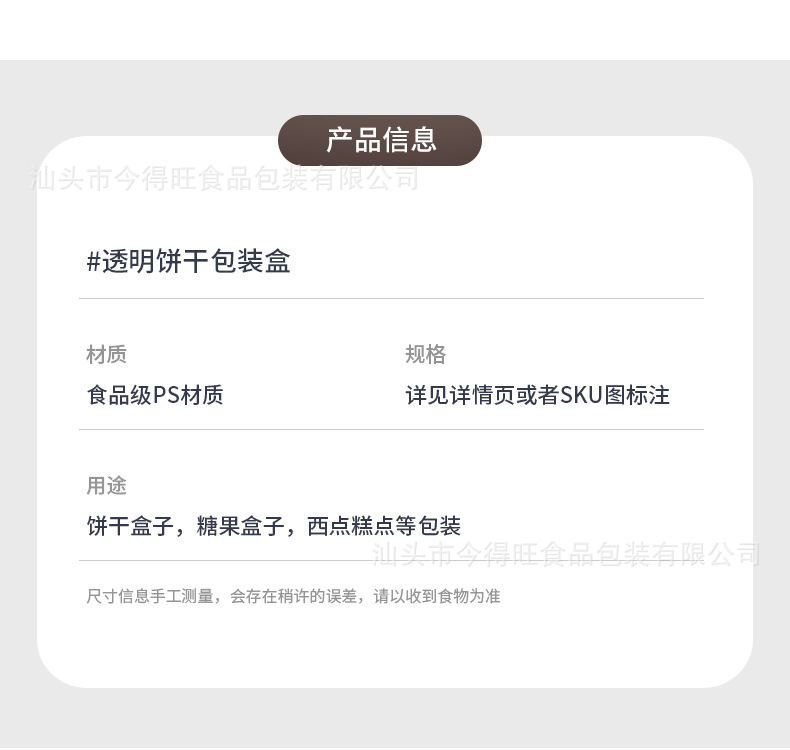 产品信息

汕头市今得旺食品包装有限公司

#透明饼干包装盒

材质
食品级PS材质

规格
详见详情页或者SKU图标注

用途
饼干盒子，糖果盒子，西点糕点等包装

汕头市今得旺食品包装有限公司

尺寸信息手工测量，会存在稍许的误差，请以收到食物为准