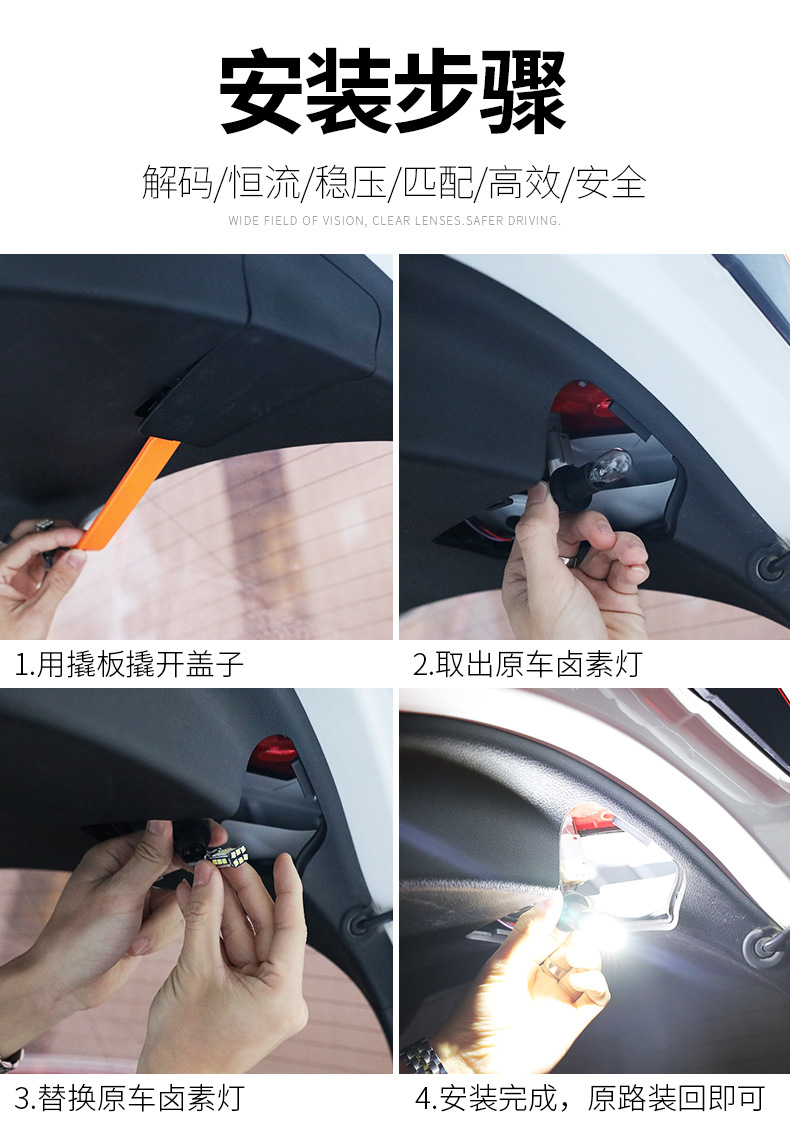 安装步骤

解码/恒流/稳压/匹配/高效/安全

WIDE FIELD OF VISION, CLEAR LENSES.SAFER DRIVING.

1.用撬板撬开盖子

2.取出原车卤素灯

3.替换原车卤素灯

4.安装完成，原路装回即可