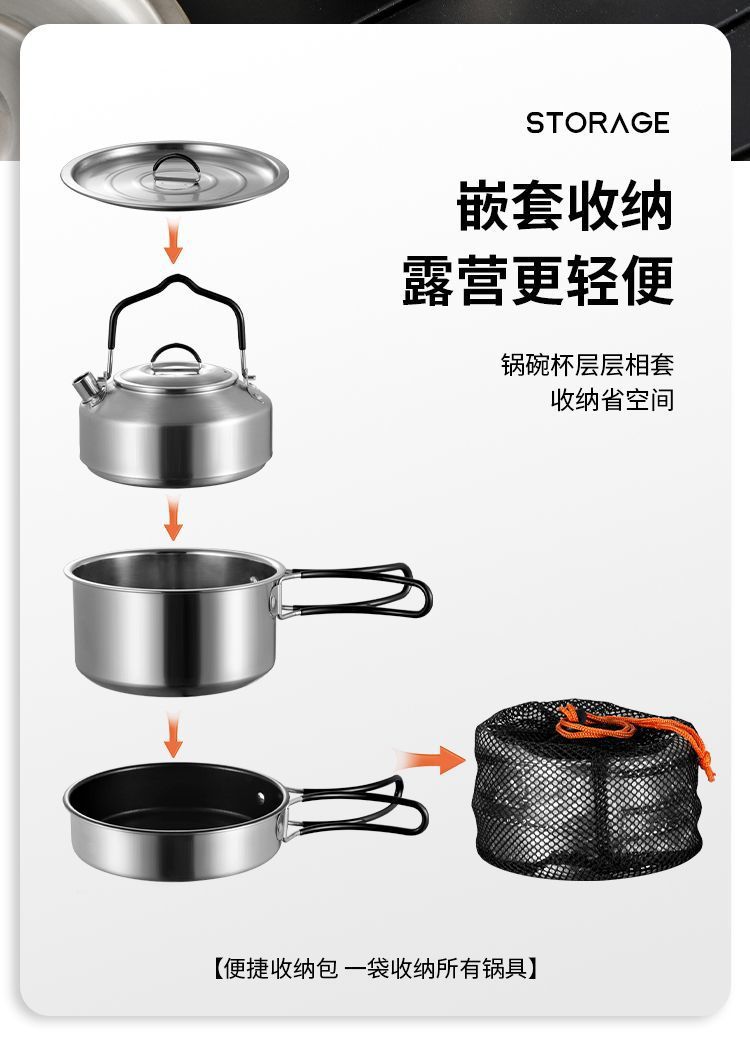 STORAGE

嵌套收纳
露营更轻便

锅碗杯层层相套
收纳省空间

【便捷收纳包 一袋收纳所有锅具】