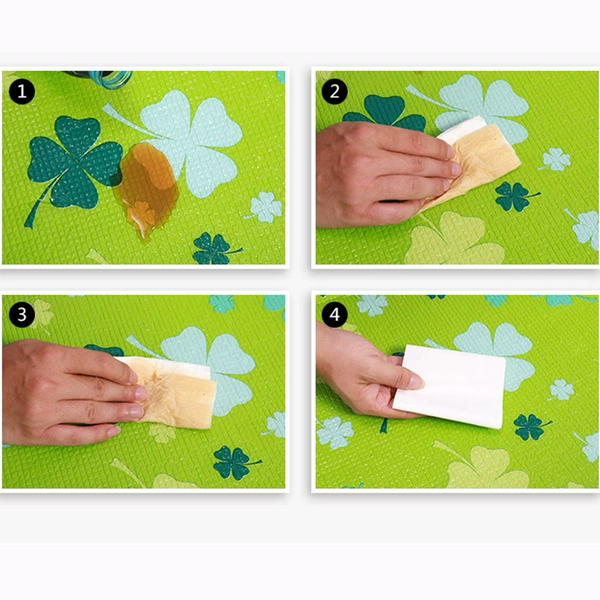 1

2

3

4