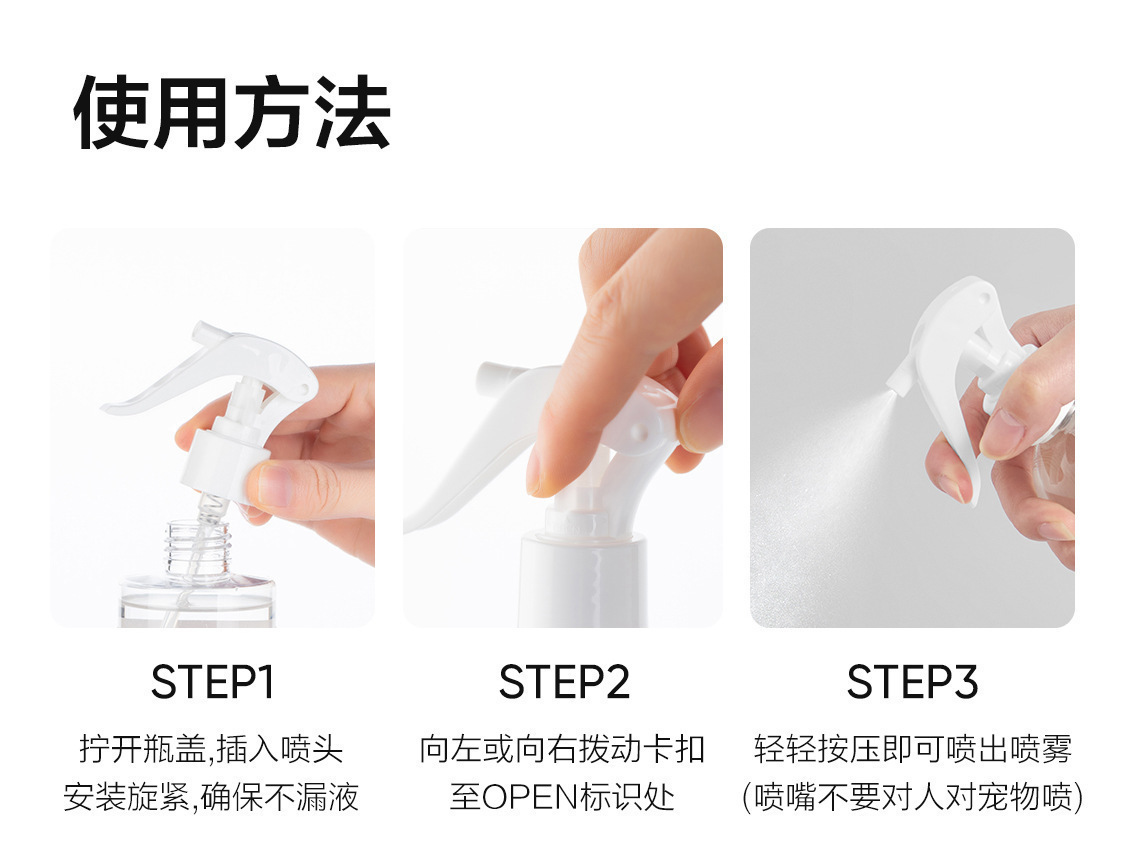 使用方法

STEP1

拧开瓶盖,插入喷头
安装旋紧,确保不漏液

STEP2

向左或向右拨动卡扣
至OPEN标识处

STEP3

轻轻按压即可喷出喷雾
(喷嘴不要对人对宠物喷)