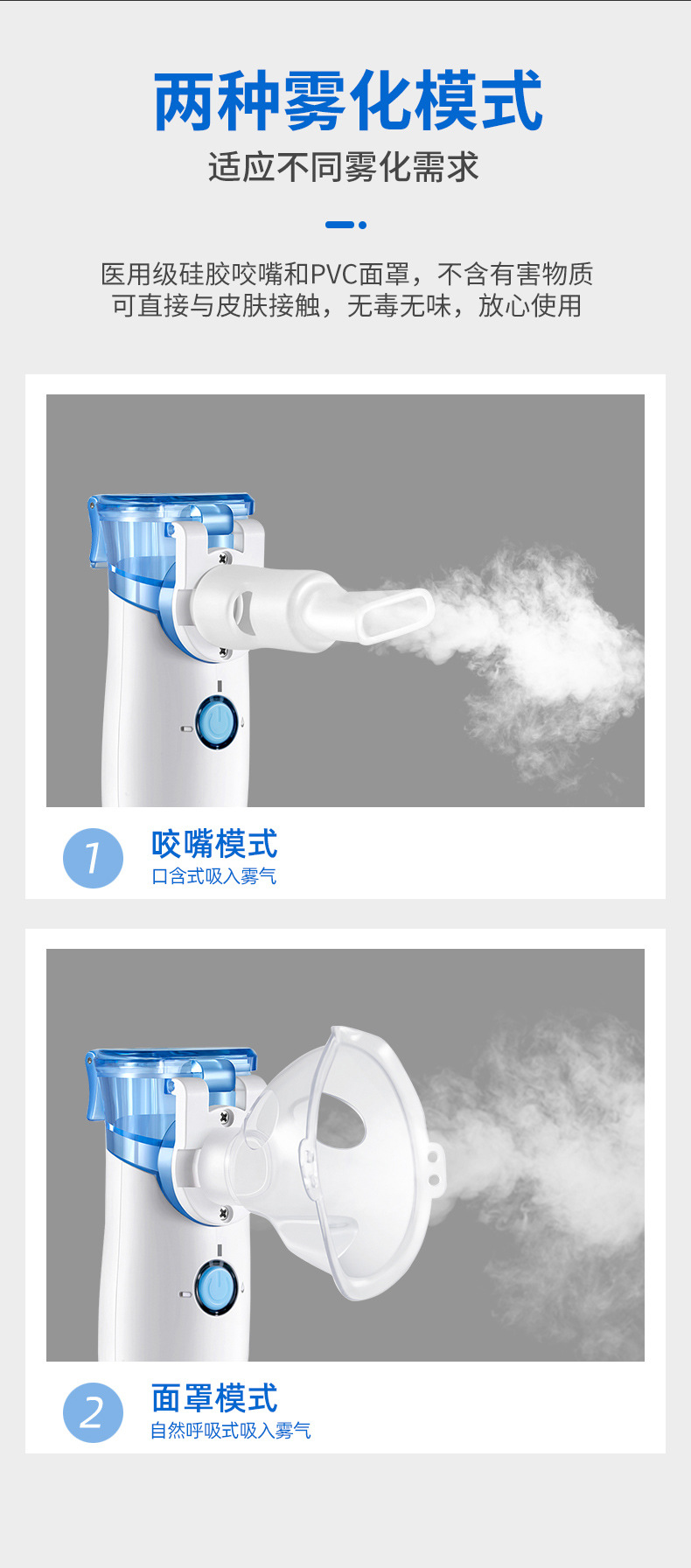 两种雾化模式
适应不同雾化需求

医用级硅胶咬嘴和PVC面罩，不含有害物质
可直接与皮肤接触，无毒无味，放心使用

1
咬嘴模式
口含式吸入雾气

2
面罩模式
自然呼吸式吸入雾气