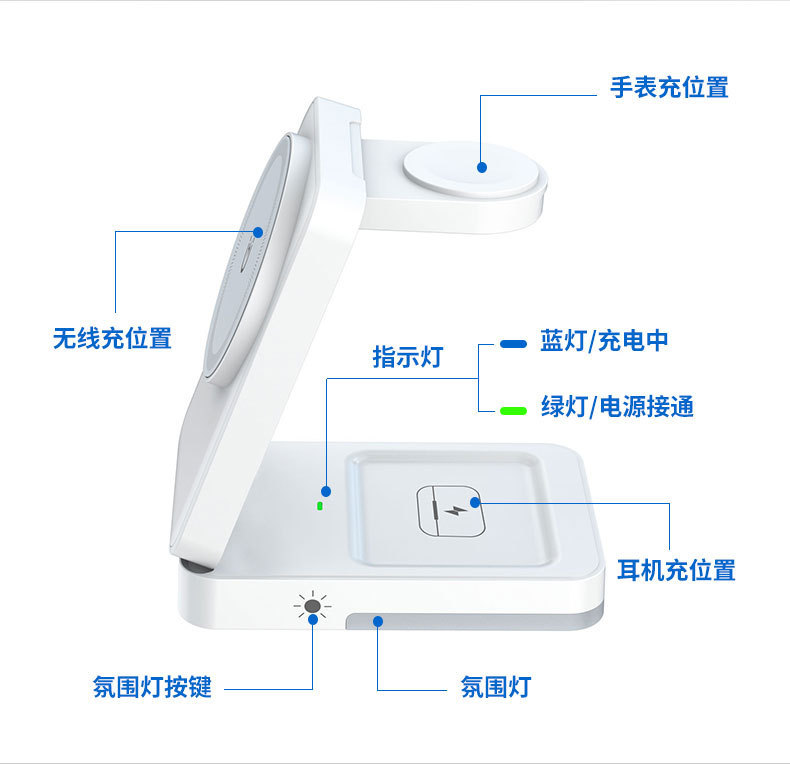 手表充位置

无线充位置

指示灯

蓝灯/充电中

绿灯/电源接通

耳机充位置

氛围灯按键

氛围灯