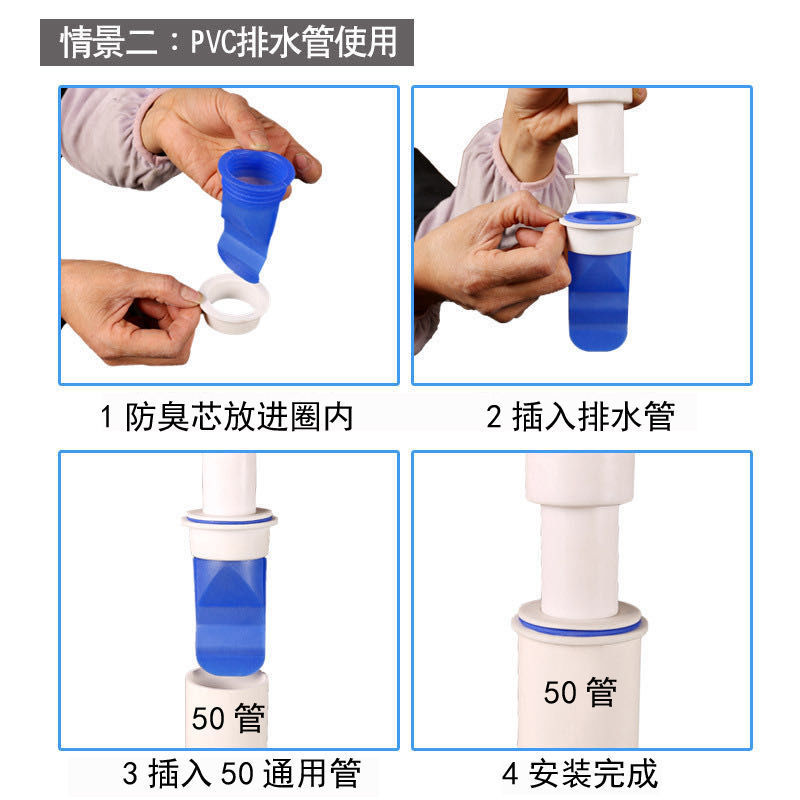 情景二：PVC排水管使用

1 防臭芯放进圈内

2 插入排水管

50 管

3 插入 50 通用管

50 管

4 安装完成