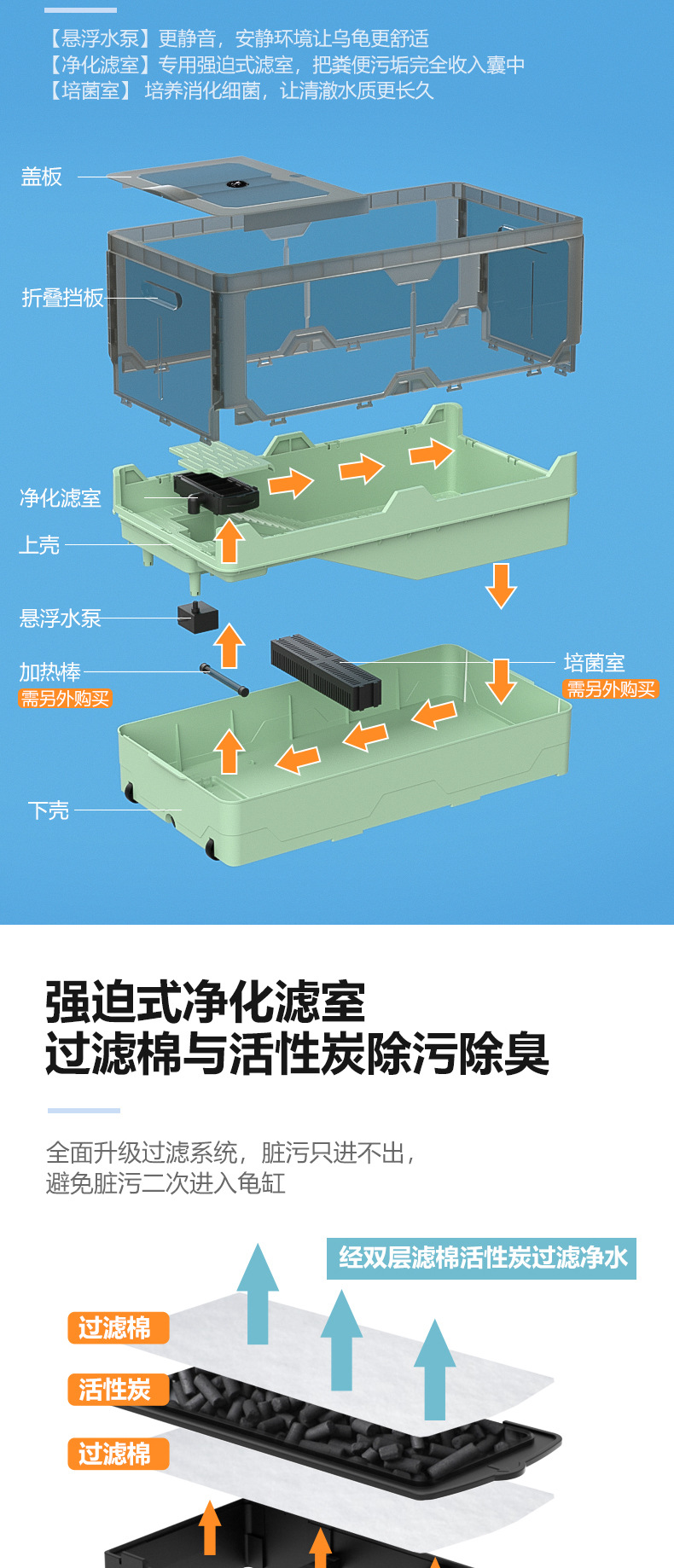 【悬浮水泵】更静音，安静环境让乌龟更舒适
【净化滤室】专用强迫式滤室，把粪便污垢完全收入囊中
【培菌室】 培养消化细菌，让清澈水质更长久

盖板

折叠挡板

净化滤室

上壳

悬浮水泵

加热棒
需另外购买

培菌室
需另外购买

下壳

强迫式净化滤室
过滤棉与活性炭除污除臭

全面升级过滤系统，脏污只进不出，
避免脏污二次进入龟缸

经双层滤棉活性炭过滤净水

过滤棉

活性炭

过滤棉