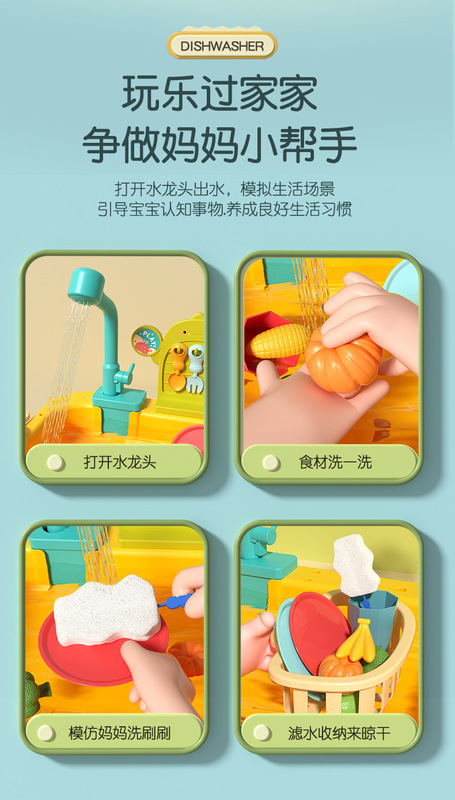 DISHWASHER

玩乐过家家
争做妈妈小帮手

打开水龙头出水，模拟生活场景
引导宝宝认知事物.养成良好生活习惯

PLAY

打开水龙头

食材洗一洗

模仿妈妈洗刷刷

滤水收纳来晾干