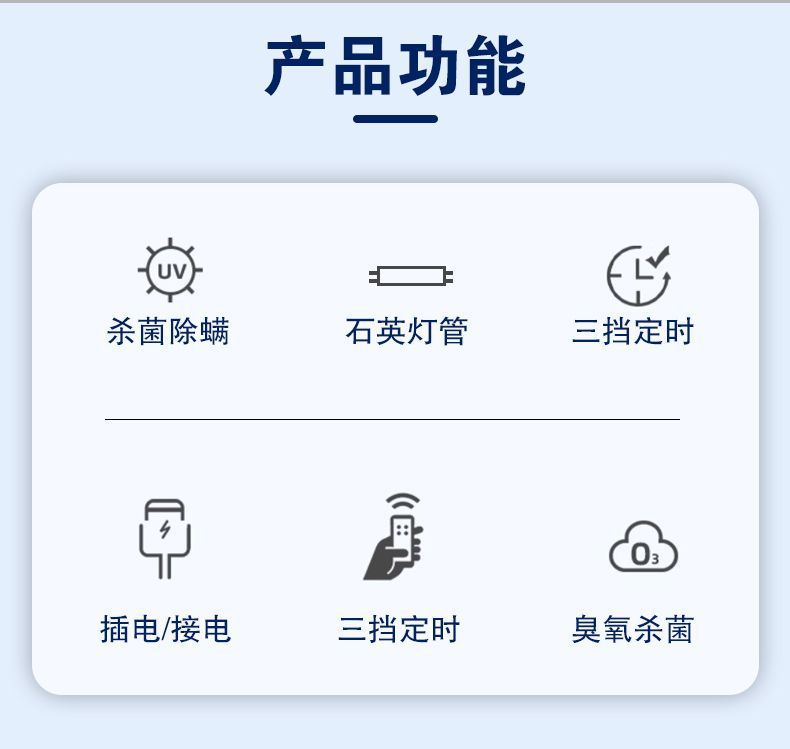 产品功能

UV

杀菌除螨

石英灯管

三挡定时

插电/接电

三挡定时

$O_3$

臭氧杀菌