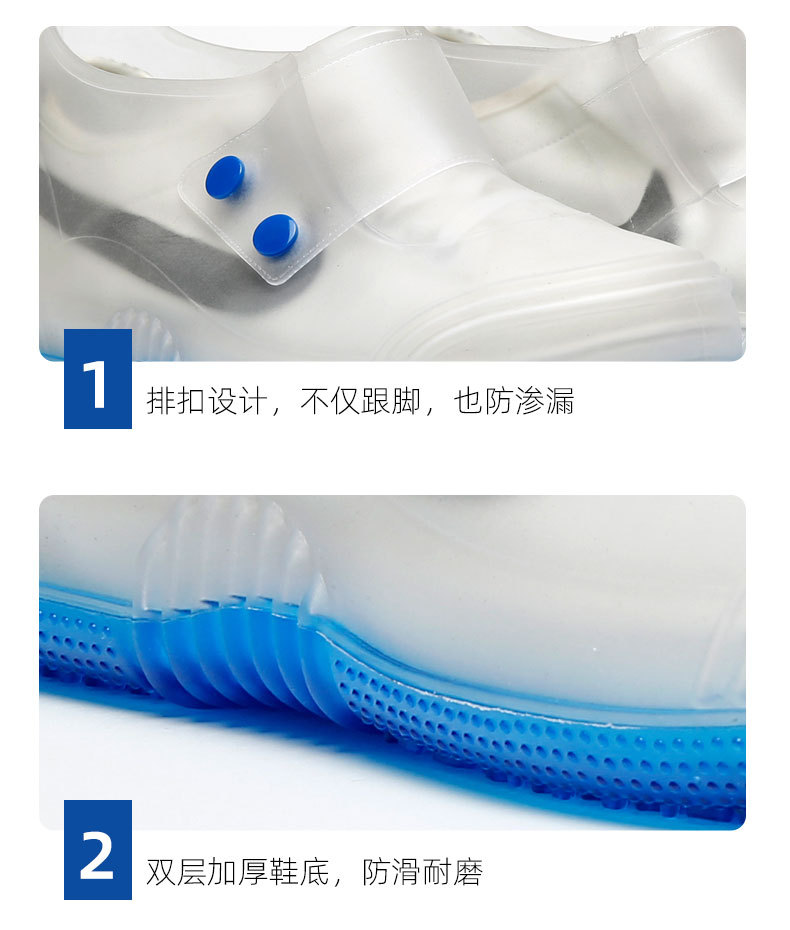 1
排扣设计，不仅跟脚，也防渗漏

2
双层加厚鞋底，防滑耐磨