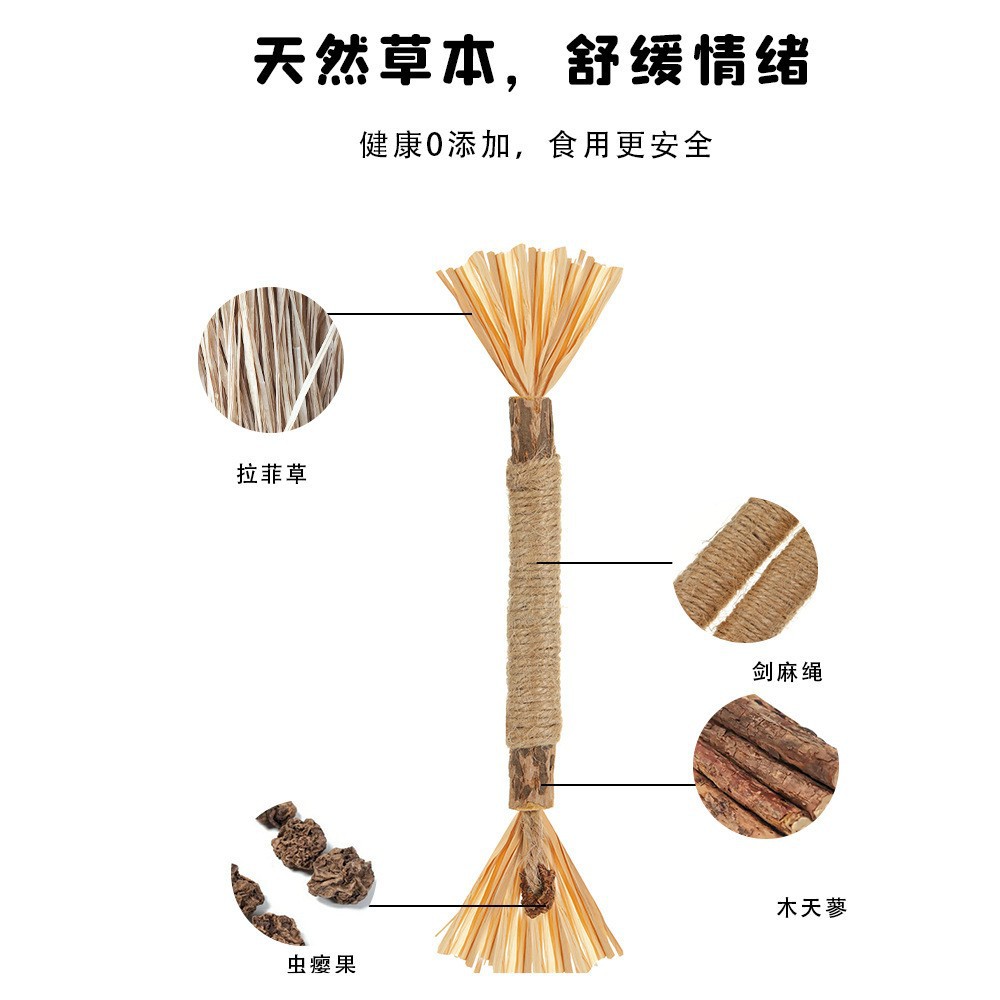 天然草本，舒缓情绪

健康0添加，食用更安全

拉菲草

剑麻绳

木天蓼

虫瘿果