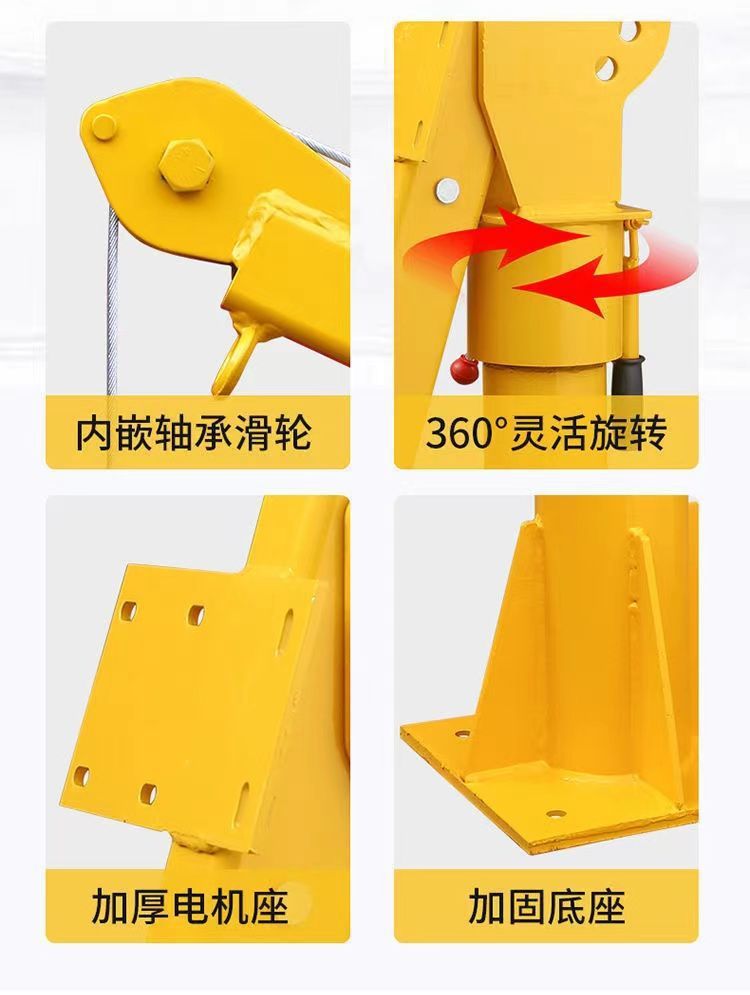 内嵌轴承滑轮

360°灵活旋转

加厚电机座

加固底座