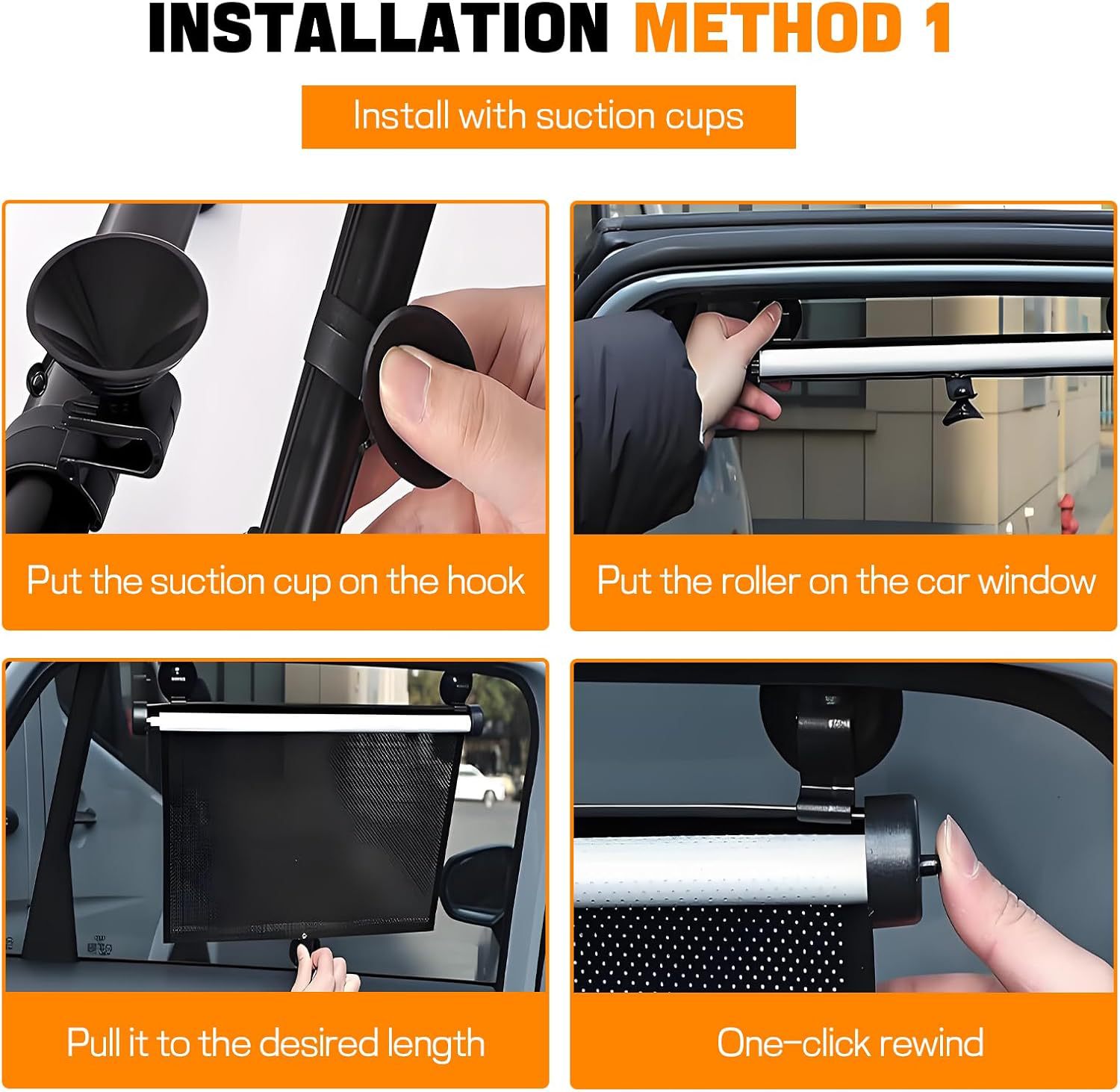 INSTALLATION METHOD 1

Install with suction cups

Put the suction cup on the hook

Put the roller on the car window

Pull it to the desired length

One-click rewind