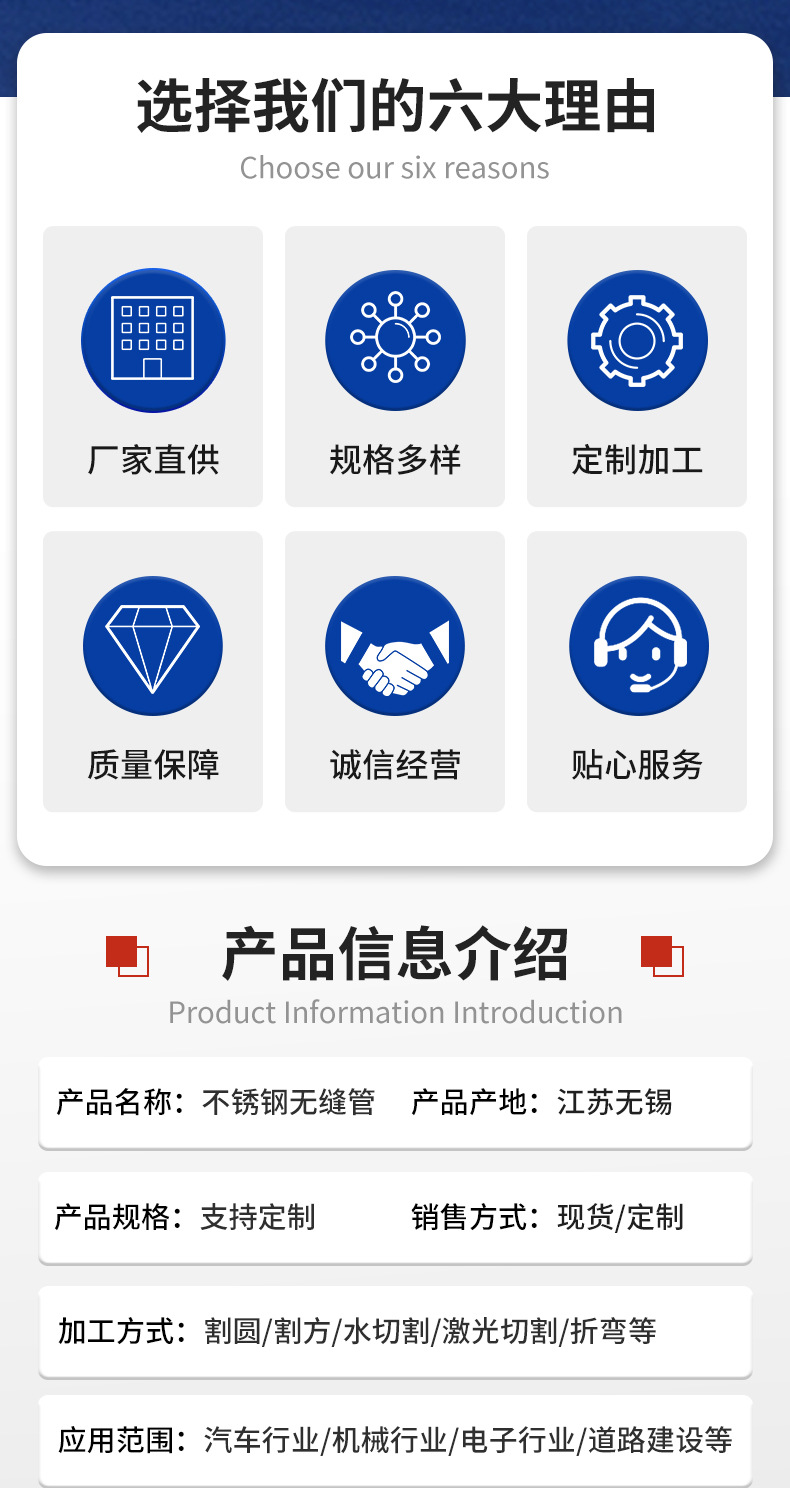 选择我们的六大理由
Choose our six reasons

厂家直供

规格多样

定制加工

质量保障

诚信经营

贴心服务

产品信息介绍
Product Information Introduction

产品名称：不锈钢无缝管 产品产地：江苏无锡

产品规格：支持定制 销售方式：现货/定制

加工方式：割圆/割方/水切割/激光切割/折弯等

应用范围：汽车行业/机械行业/电子行业/道路建设等