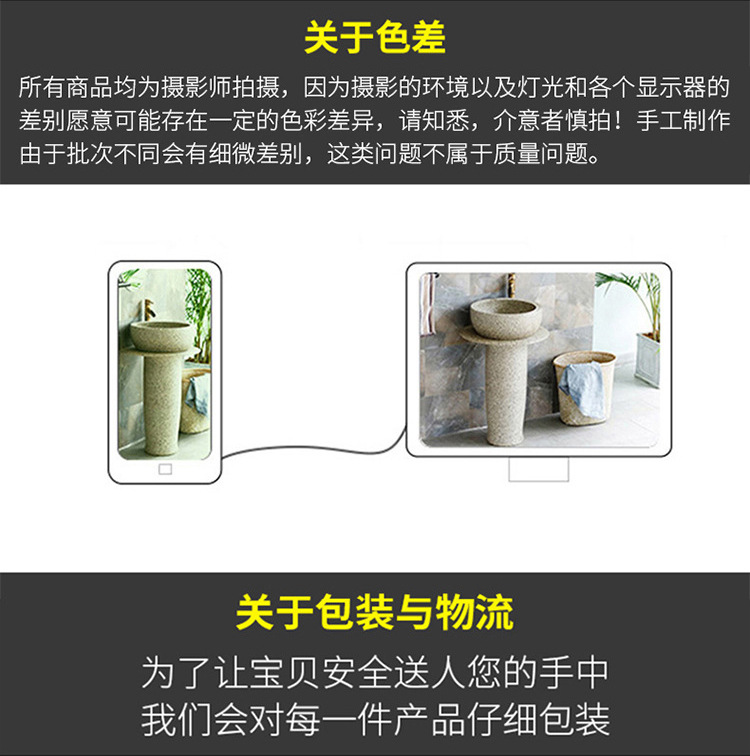 关于色差

所有商品均为摄影师拍摄，因为摄影的环境以及灯光和各个显示器的差别愿意可能存在一定的色彩差异，请知悉，介意者慎拍！手工制作由于批次不同会有细微差别，这类问题不属于质量问题。

关于包装与物流

为了让宝贝安全送人您的手中
我们会对每一件产品仔细包装